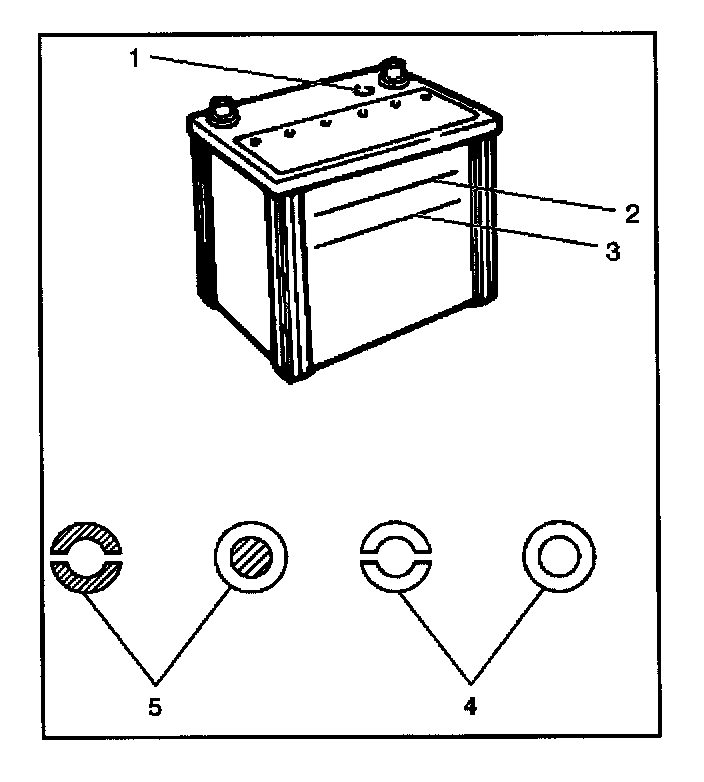 1
2
3
5
4