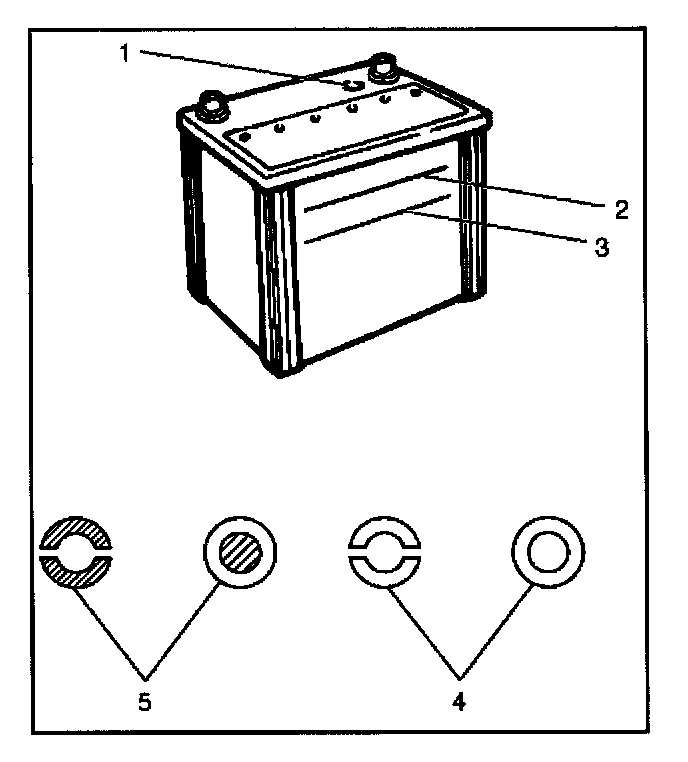 1
2
3
5
4