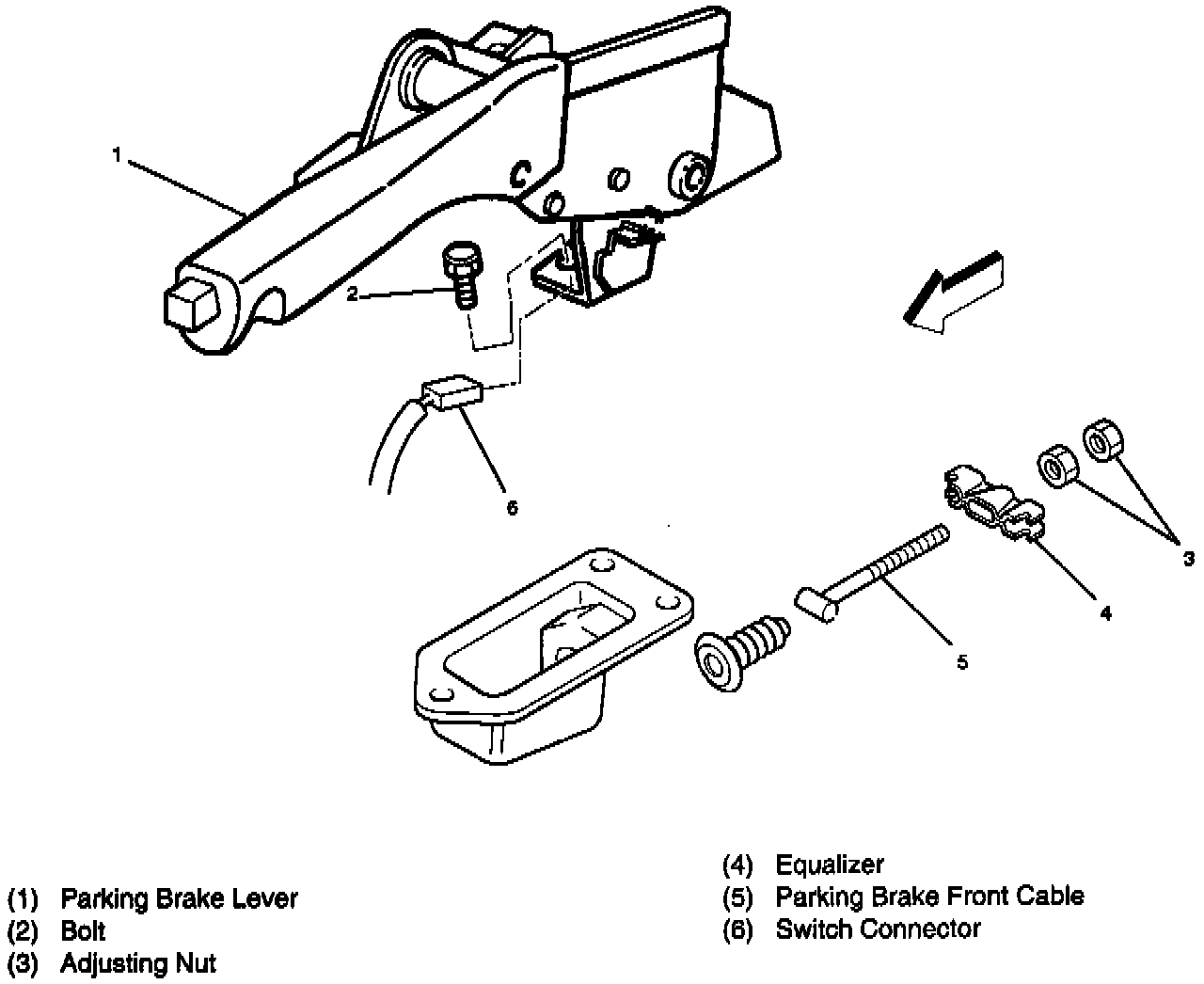 1

2

6

3

4

5

(1) Parking Brake Lever
(2) Bolt
(3) Adjusting Nut

(4) Equalizer
(5) Parking Brake Front Cable
(6) Switch Connector