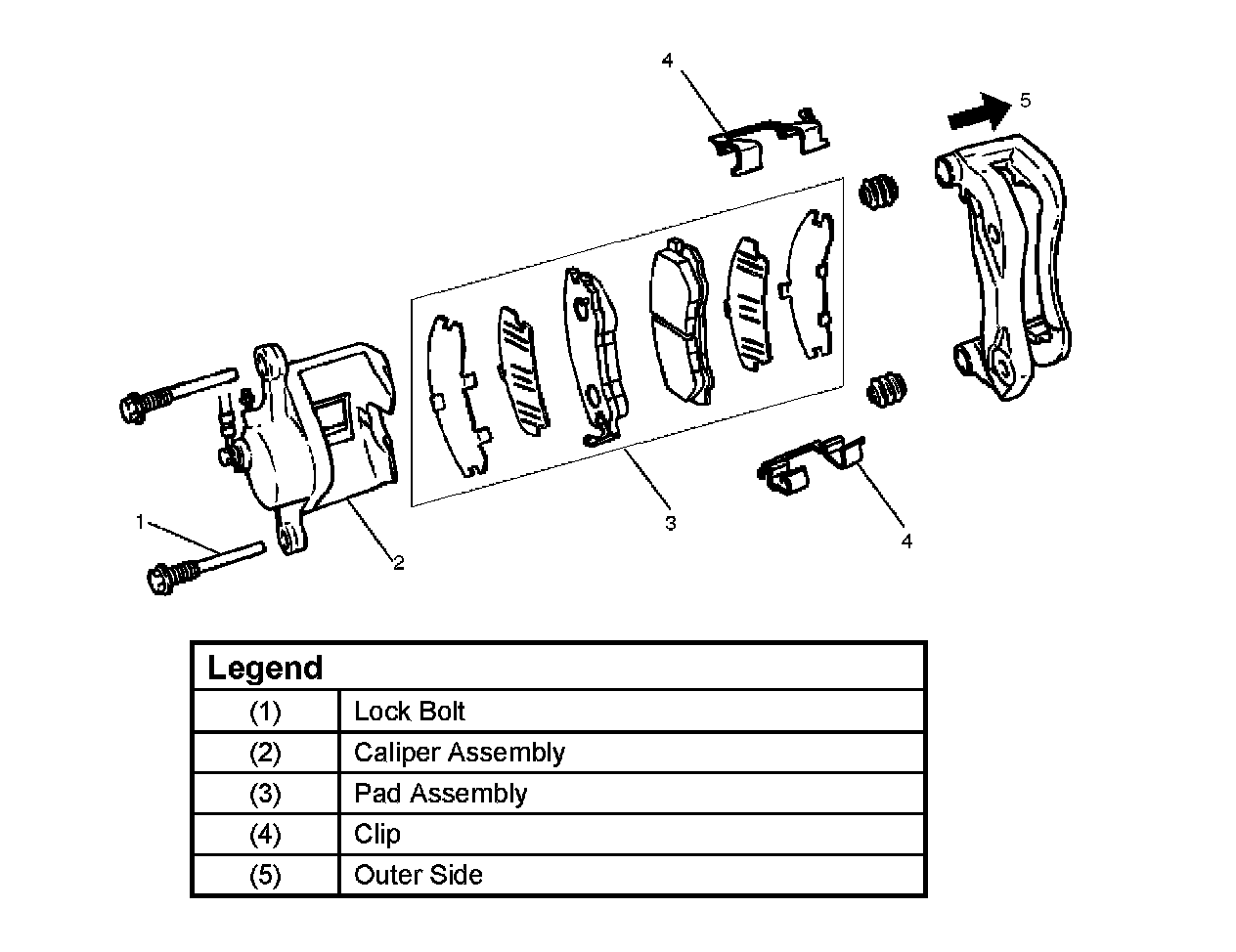 4

5

1

2

3

4

| Legend | |
|---|---|
| (1) | Lock Bolt |
| (2) | Caliper Assembly |
| (3) | Pad Assembly |
| (4) | Clip |
| (5) | Outer Side |