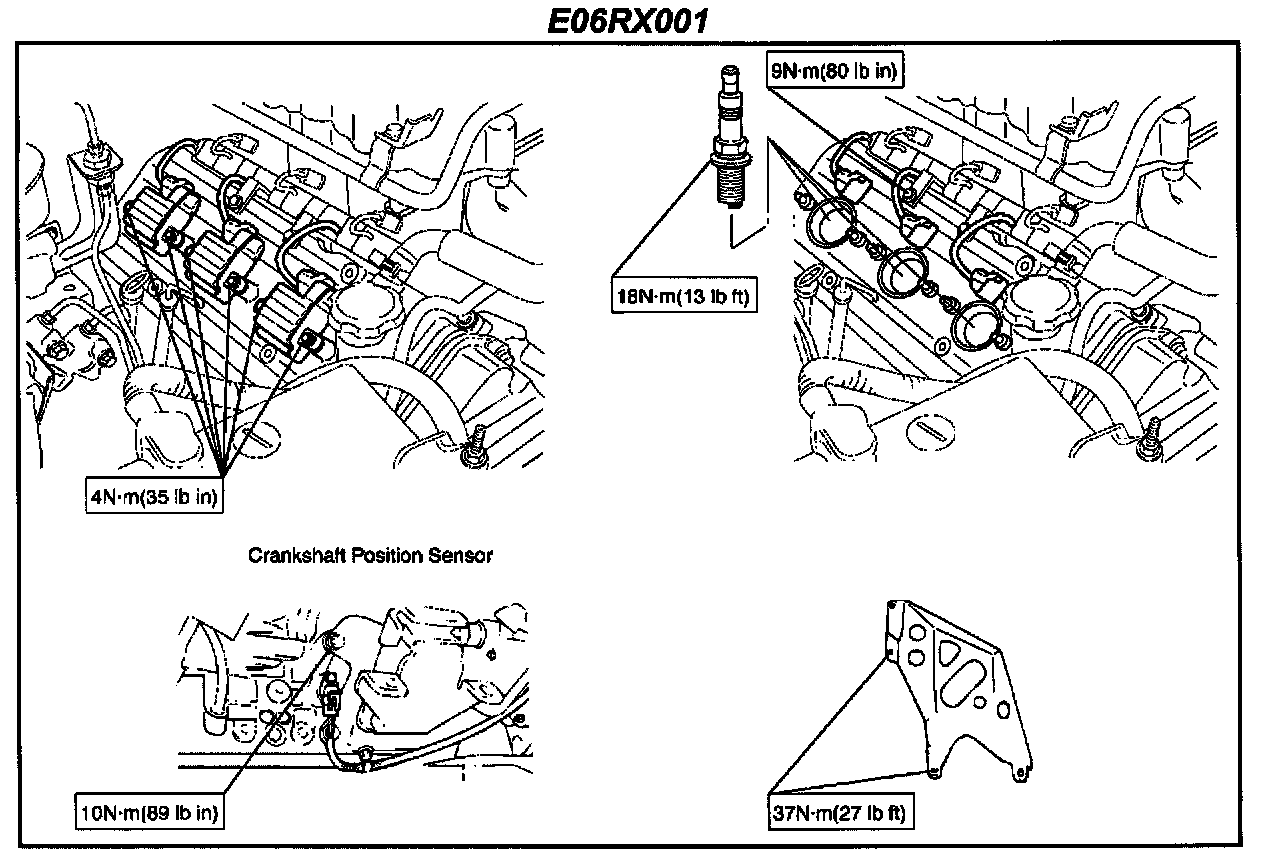 E06RX001

9N·m(80 lb in)

18N·m(13 lb ft)

4N·m(35 lb in)

Crankshaft Position Sensor

10N·m(89 lb in)

37N·m(27 lb ft)