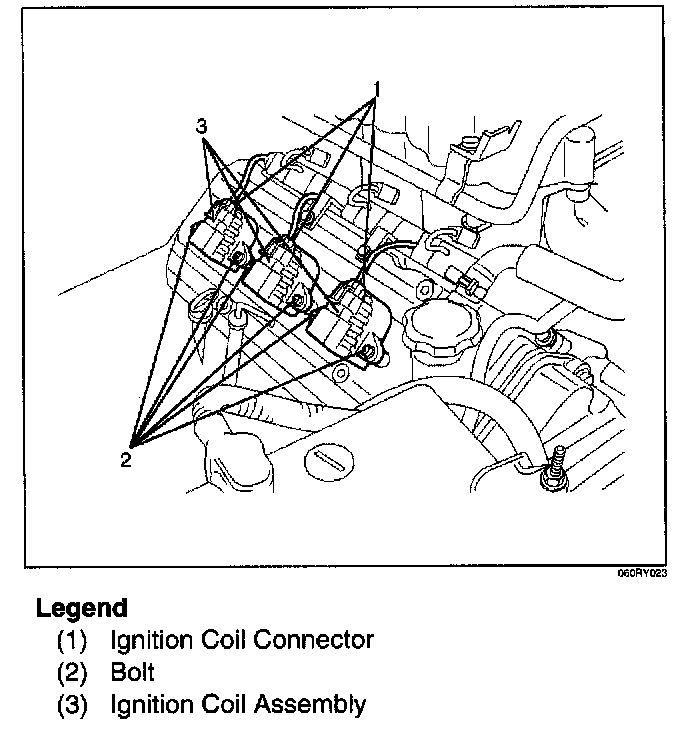 1
3
2
060RY023

Legend
(1) Ignition Coil Connector
(2) Bolt
(3) Ignition Coil Assembly