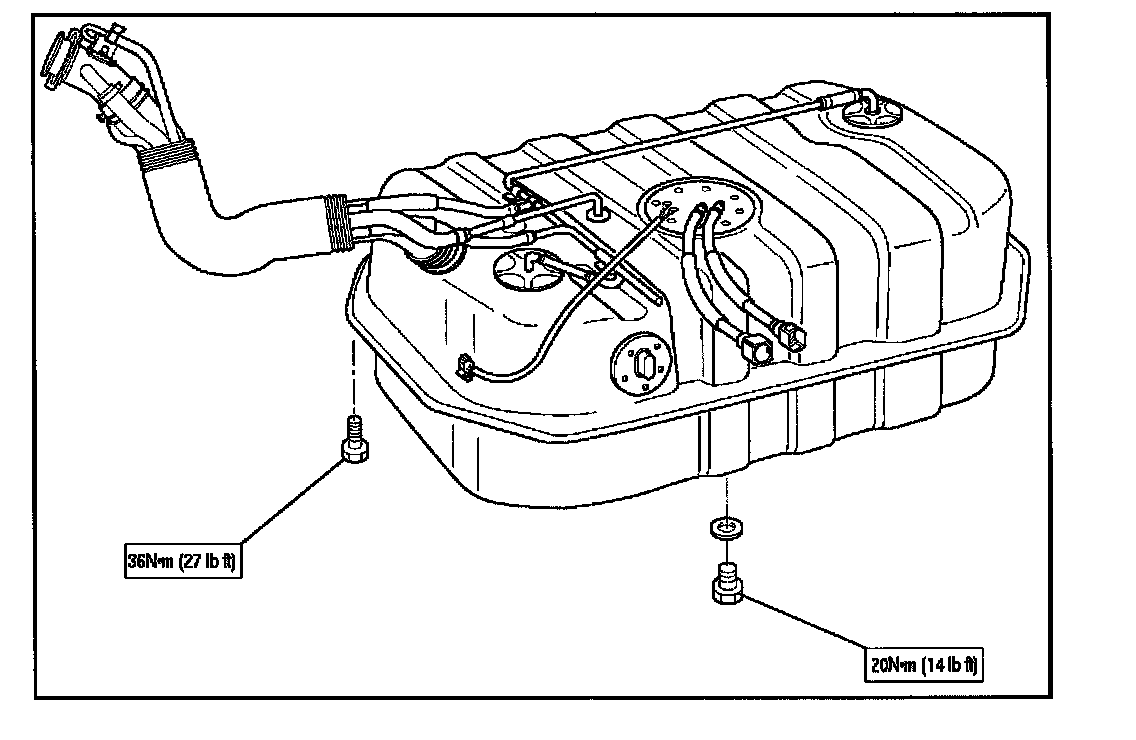 36N•m (27 lb ft)

20N•m (14 lb ft)