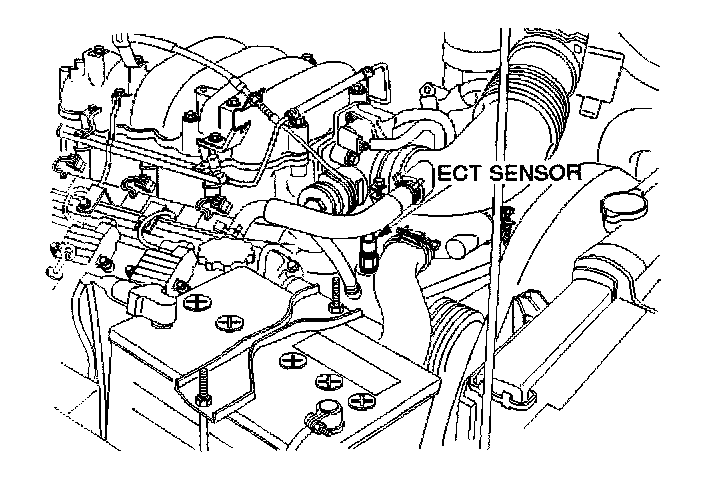 ECT SENSOR