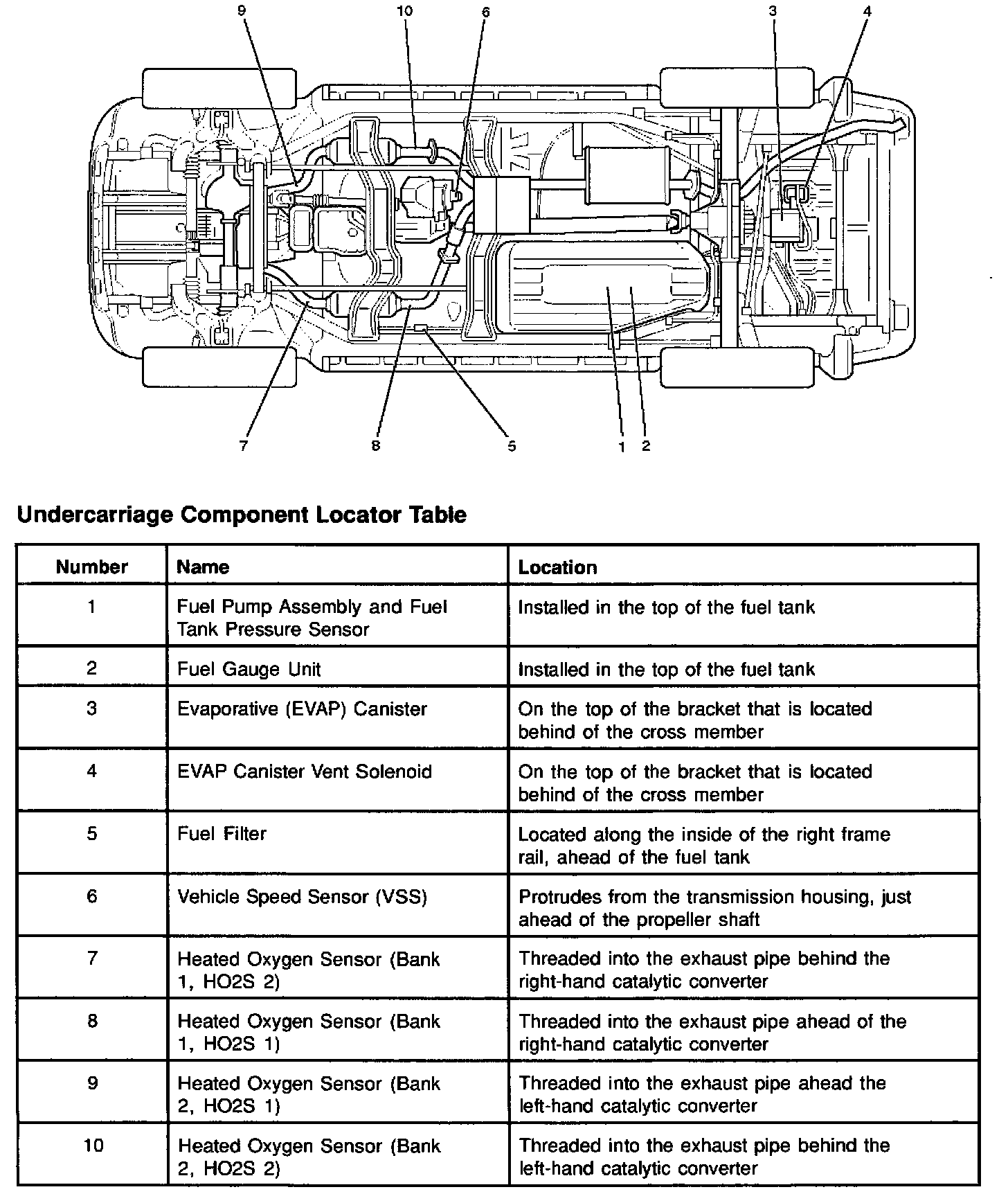 9 10 6 3 4

7 8 5 1 2

Undercarriage Component Locator Table

| Number | Name | Location |
|---|---|---|
| 1 | Fuel Pump Assembly and Fuel Tank Pressure Sensor | Installed in the top of the fuel tank |
| 2 | Fuel Gauge Unit | Installed in the top of the fuel tank |
| 3 | Evaporative (EVAP) Canister | On the top of the bracket that is located behind of the cross member |
| 4 | EVAP Canister Vent Solenoid | On the top of the bracket that is located behind of the cross member |
| 5 | Fuel Filter | Located along the inside of the right frame rail, ahead of the fuel tank |
| 6 | Vehicle Speed Sensor (VSS) | Protrudes from the transmission housing, just ahead of the propeller shaft |
| 7 | Heated Oxygen Sensor (Bank 1, HO2S 2) | Threaded into the exhaust pipe behind the right-hand catalytic converter |
| 8 | Heated Oxygen Sensor (Bank 1, HO2S 1) | Threaded into the exhaust pipe ahead of the right-hand catalytic converter |
| 9 | Heated Oxygen Sensor (Bank 2, HO2S 1) | Threaded into the exhaust pipe ahead the left-hand catalytic converter |
| 10 | Heated Oxygen Sensor (Bank 2, HO2S 2) | Threaded into the exhaust pipe behind the left-hand catalytic converter |