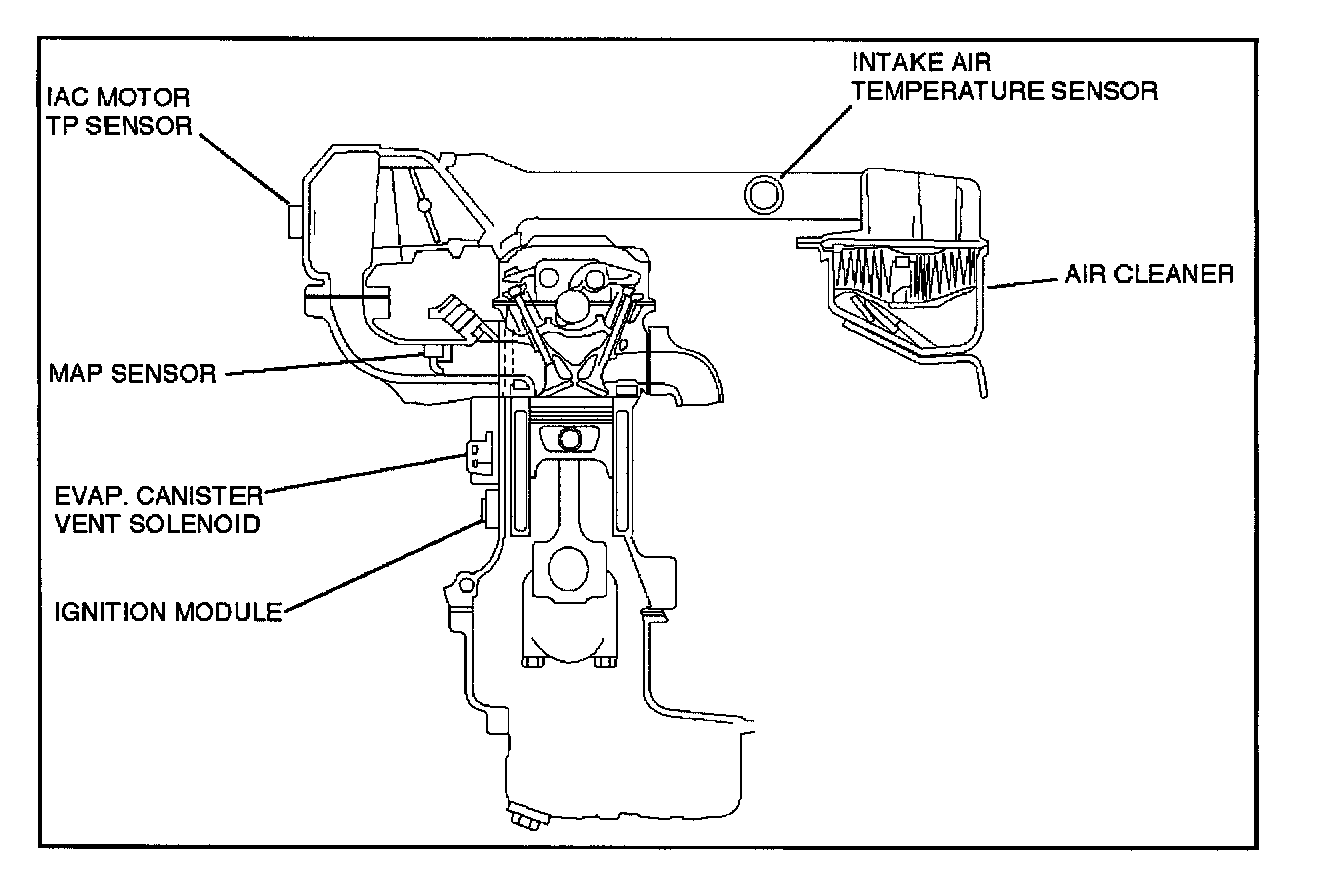 IAC MOTOR
TP SENSOR

INTAKE AIR
TEMPERATURE SENSOR

AIR CLEANER

MAP SENSOR

EVAP. CANISTER
VENT SOLENOID

IGNITION MODULE