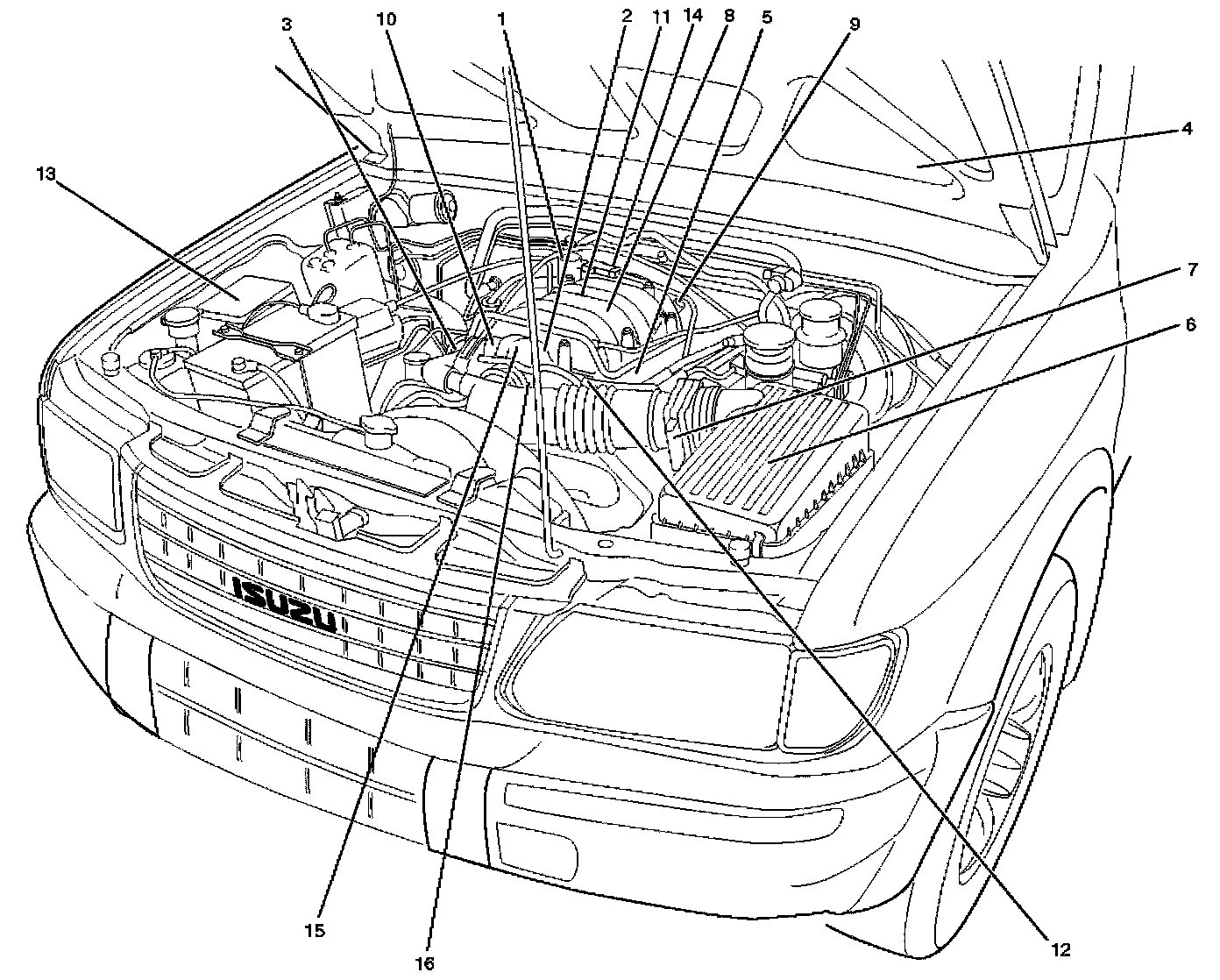 3
10
1
2
11
14
8
5
9
4
13
7
6
ISUZU
15
16
12