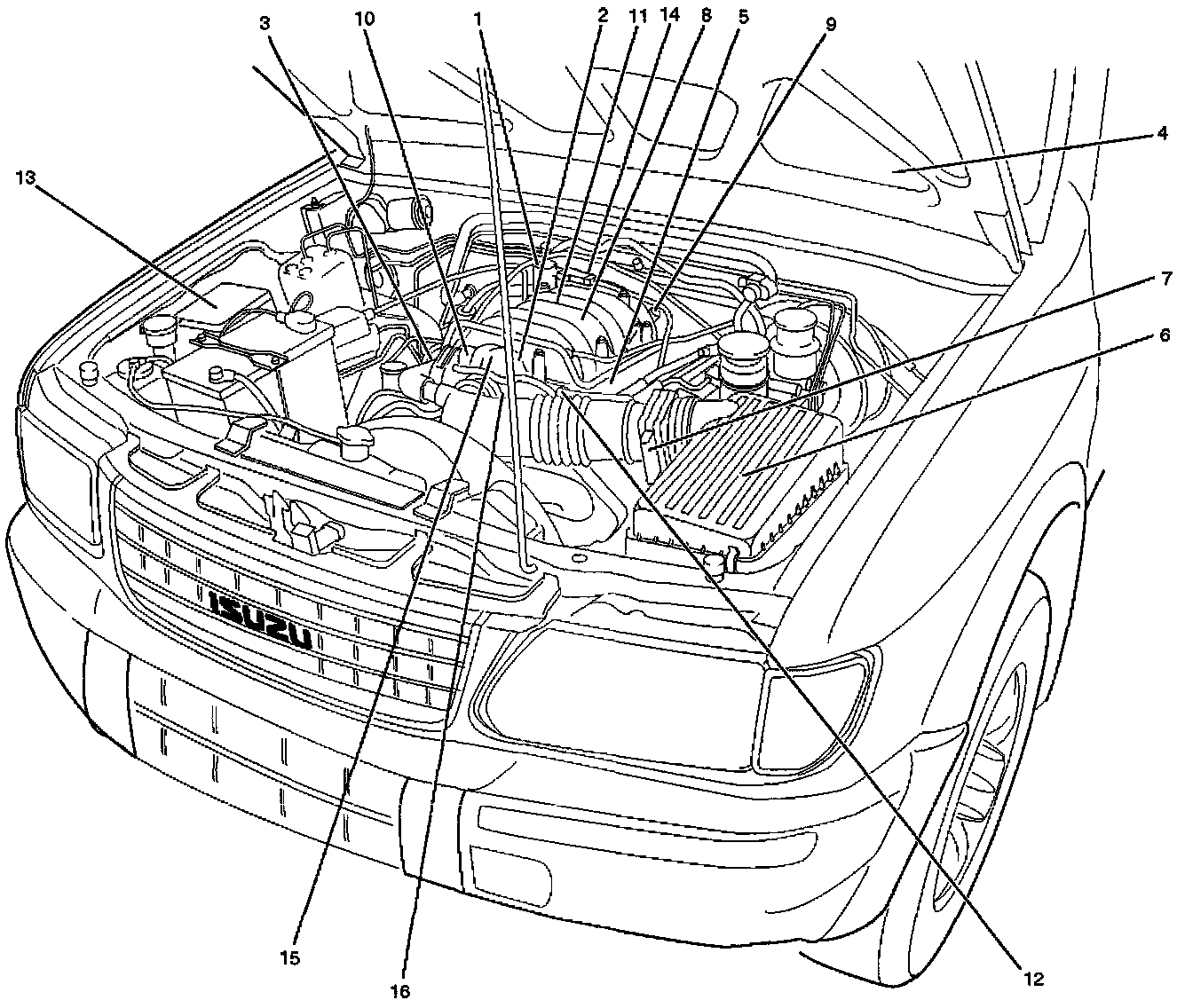 3
10
1
2
11
14
8
5
9
4
13
7
6
ISUZU
15
16
12