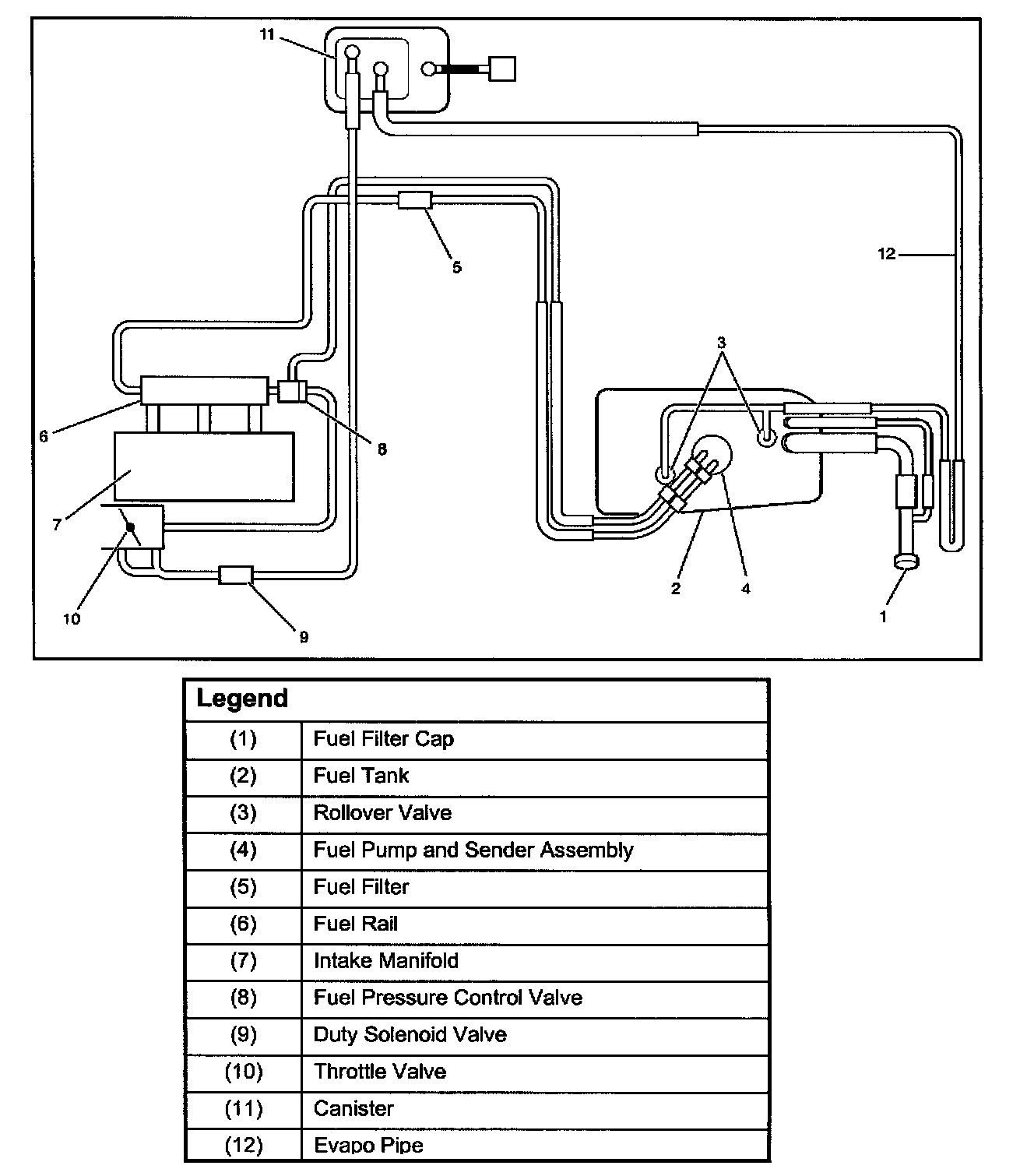 11

12

5

3

6

8

7

2

4

10

9

1

| Legend | |
|---|---|
| (1) | Fuel Filter Cap |
| (2) | Fuel Tank |
| (3) | Rollover Valve |
| (4) | Fuel Pump and Sender Assembly |
| (5) | Fuel Filter |
| (6) | Fuel Rail |
| (7) | Intake Manifold |
| (8) | Fuel Pressure Control Valve |
| (9) | Duty Solenoid Valve |
| (10) | Throttle Valve |
| (11) | Canister |
| (12) | Evapo Pipe |