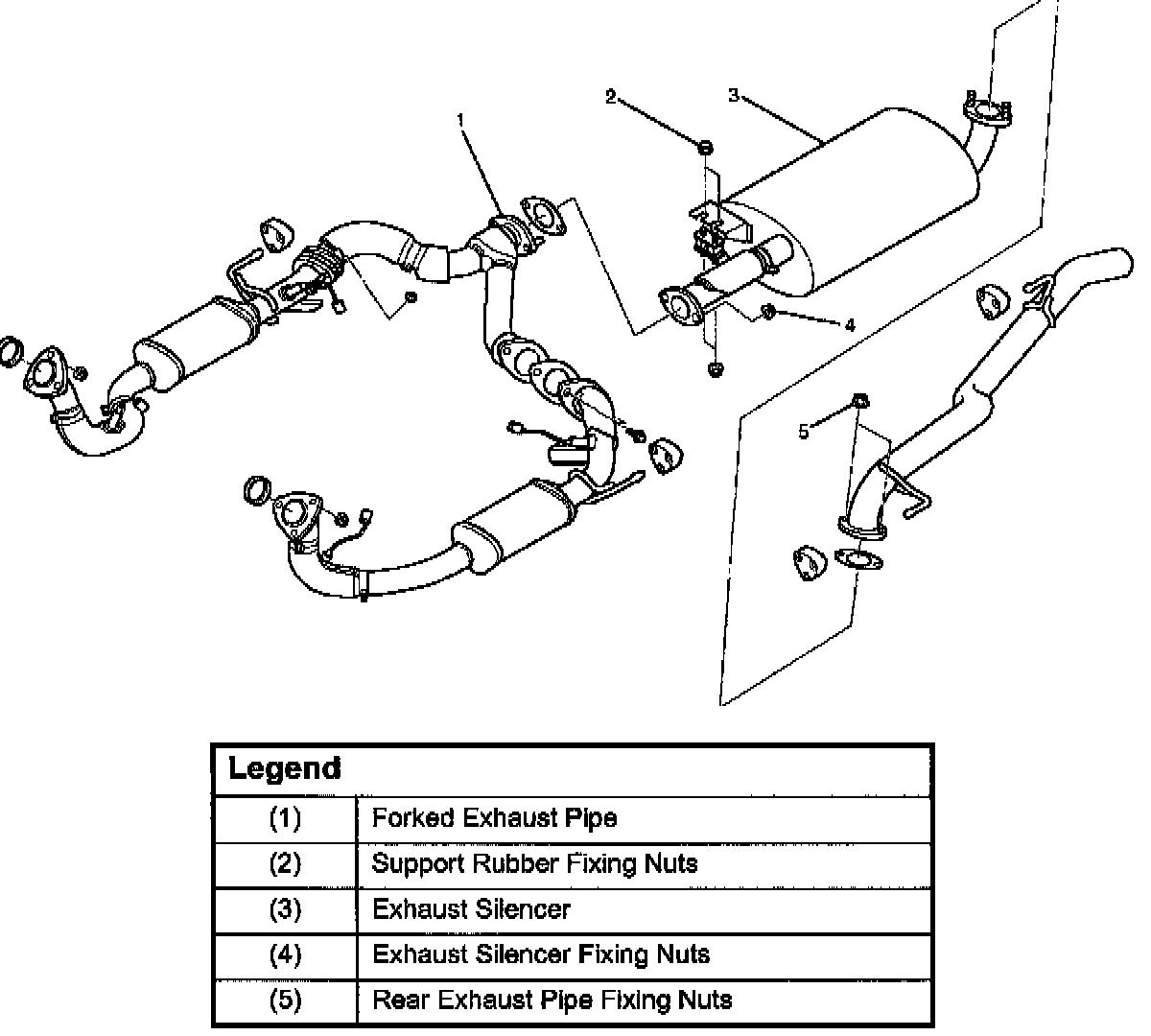 1
2
3
4
5

| Legend | |
|---|---|
| (1) | Forked Exhaust Pipe |
| (2) | Support Rubber Fixing Nuts |
| (3) | Exhaust Silencer |
| (4) | Exhaust Silencer Fixing Nuts |
| (5) | Rear Exhaust Pipe Fixing Nuts |