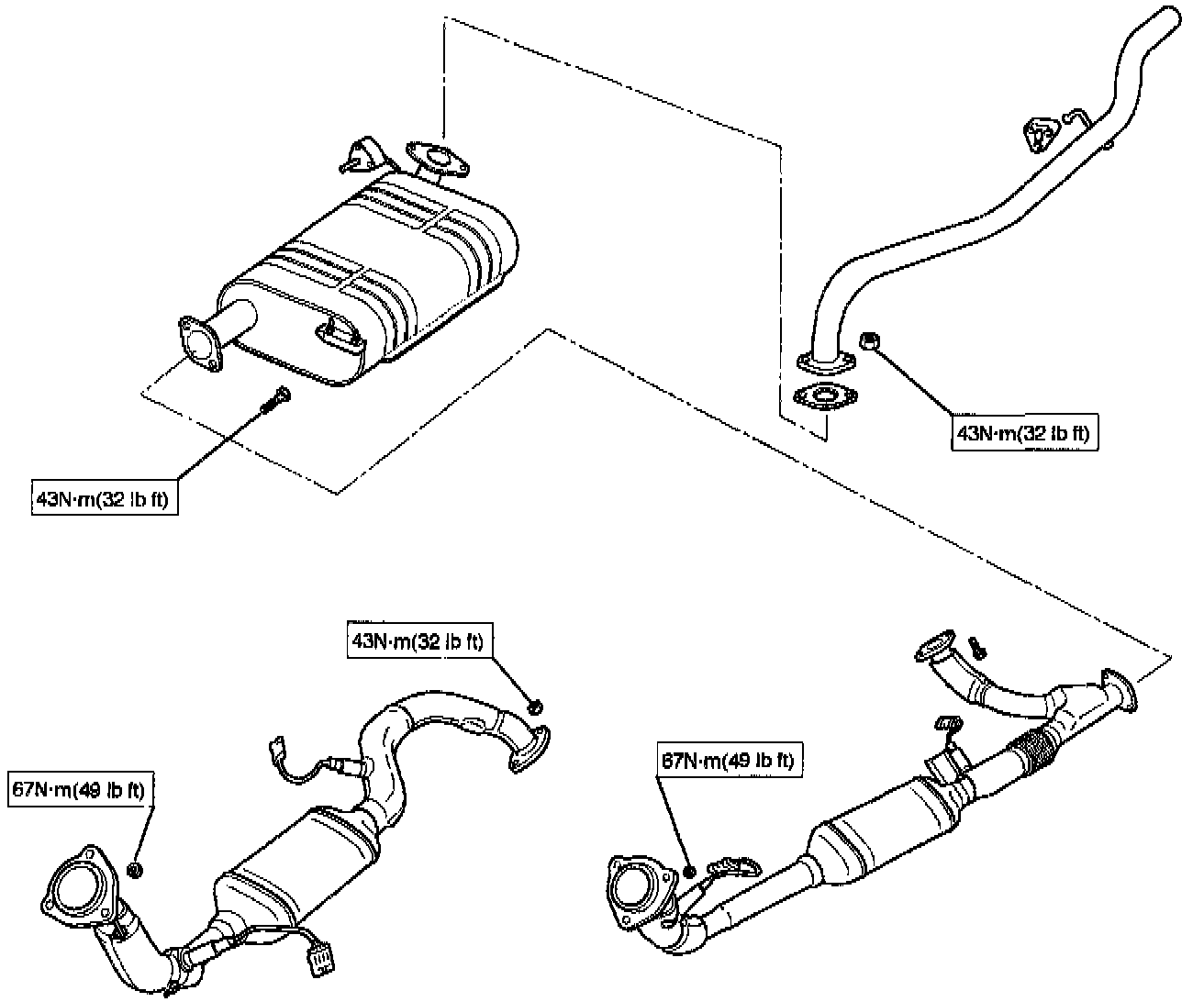 43N·m(32 lb ft)

43N·m(32 lb ft)

43N·m(32 lb ft)

67N·m(49 lb ft)

67N·m(49 lb ft)