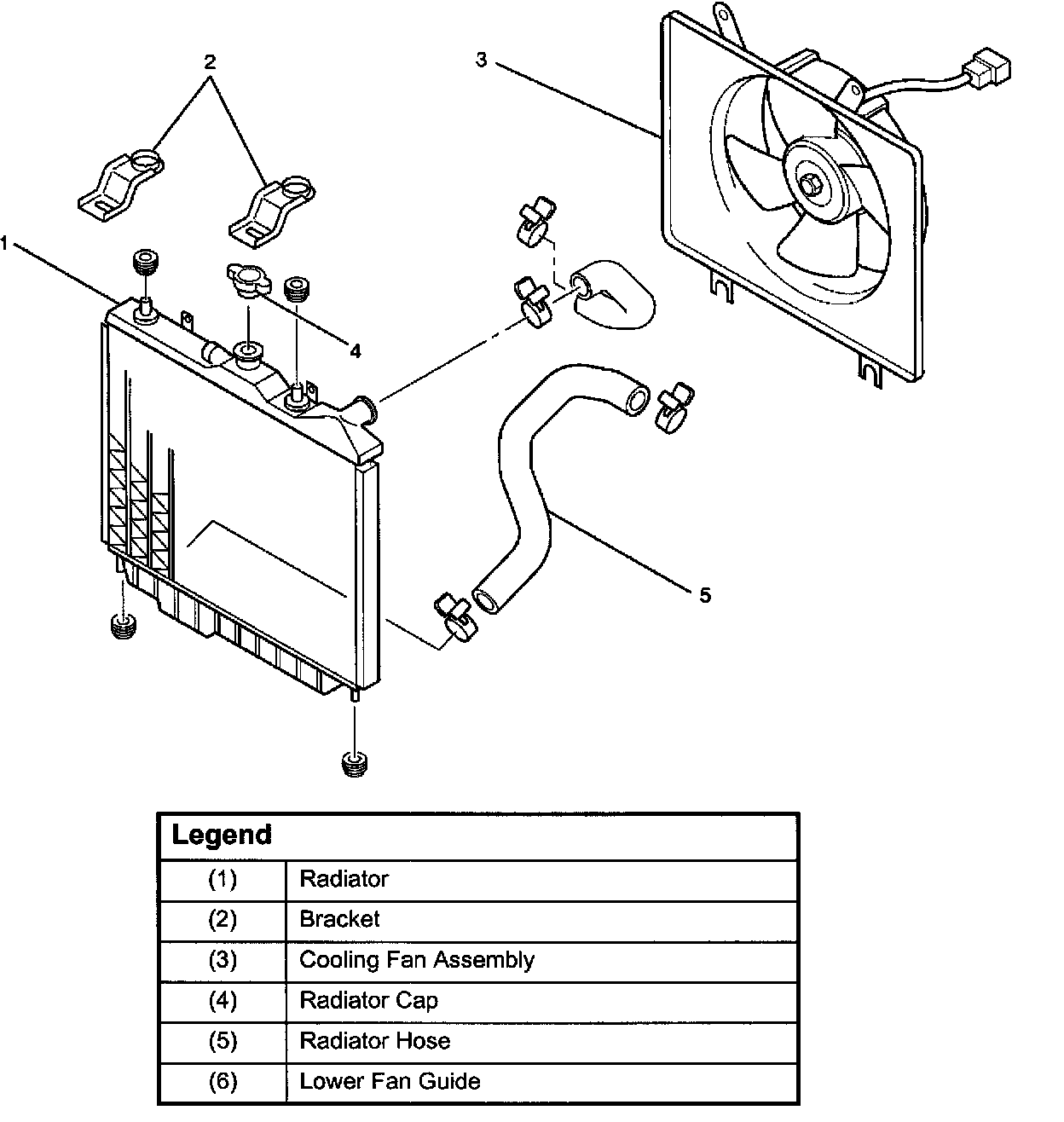 2

3

1

4

5

| Legend | |
|---|---|
| (1) | Radiator |
| (2) | Bracket |
| (3) | Cooling Fan Assembly |
| (4) | Radiator Cap |
| (5) | Radiator Hose |
| (6) | Lower Fan Guide |