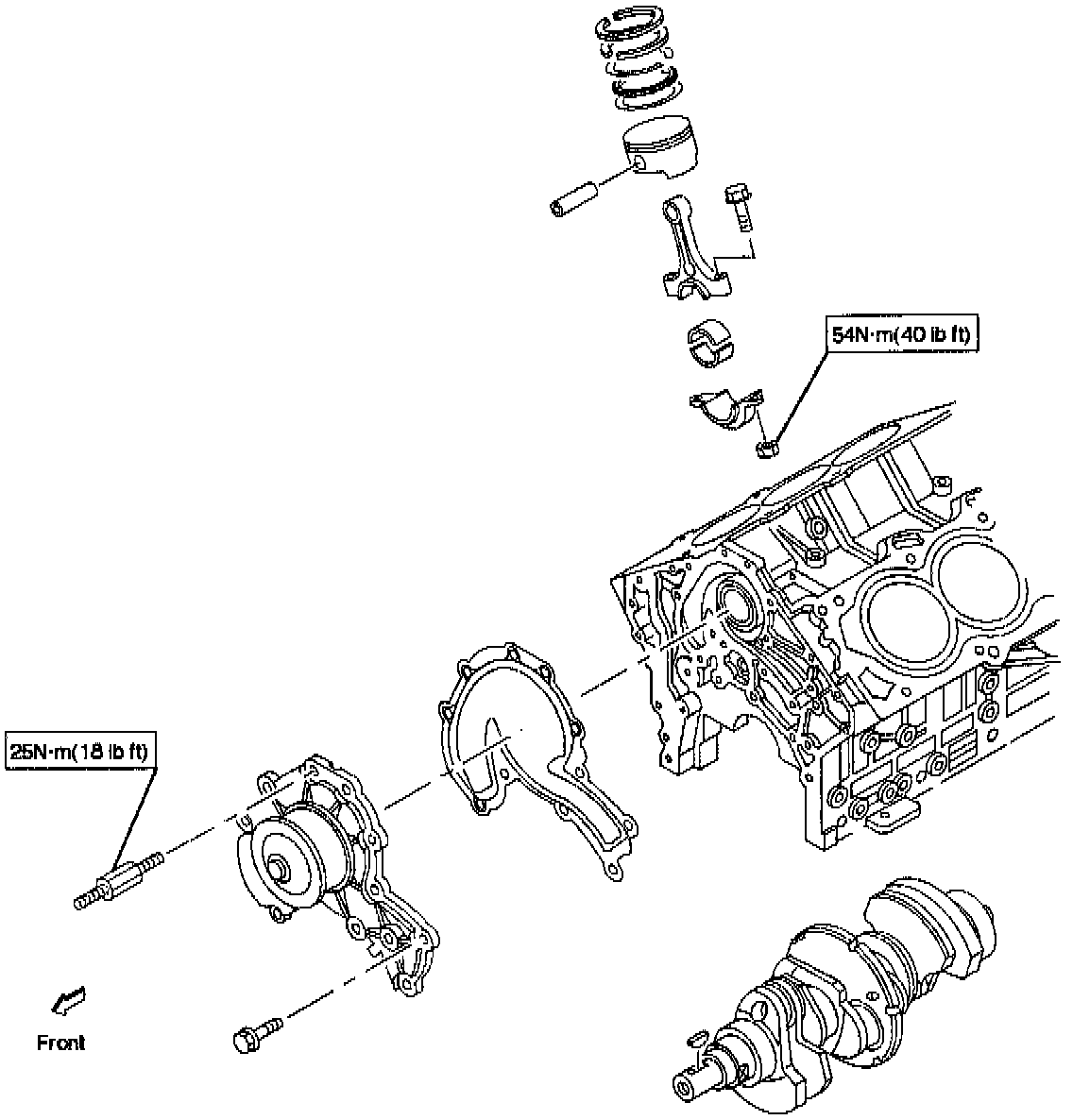 54N·m(40 lb ft)

25N·m(18 lb ft)

Front