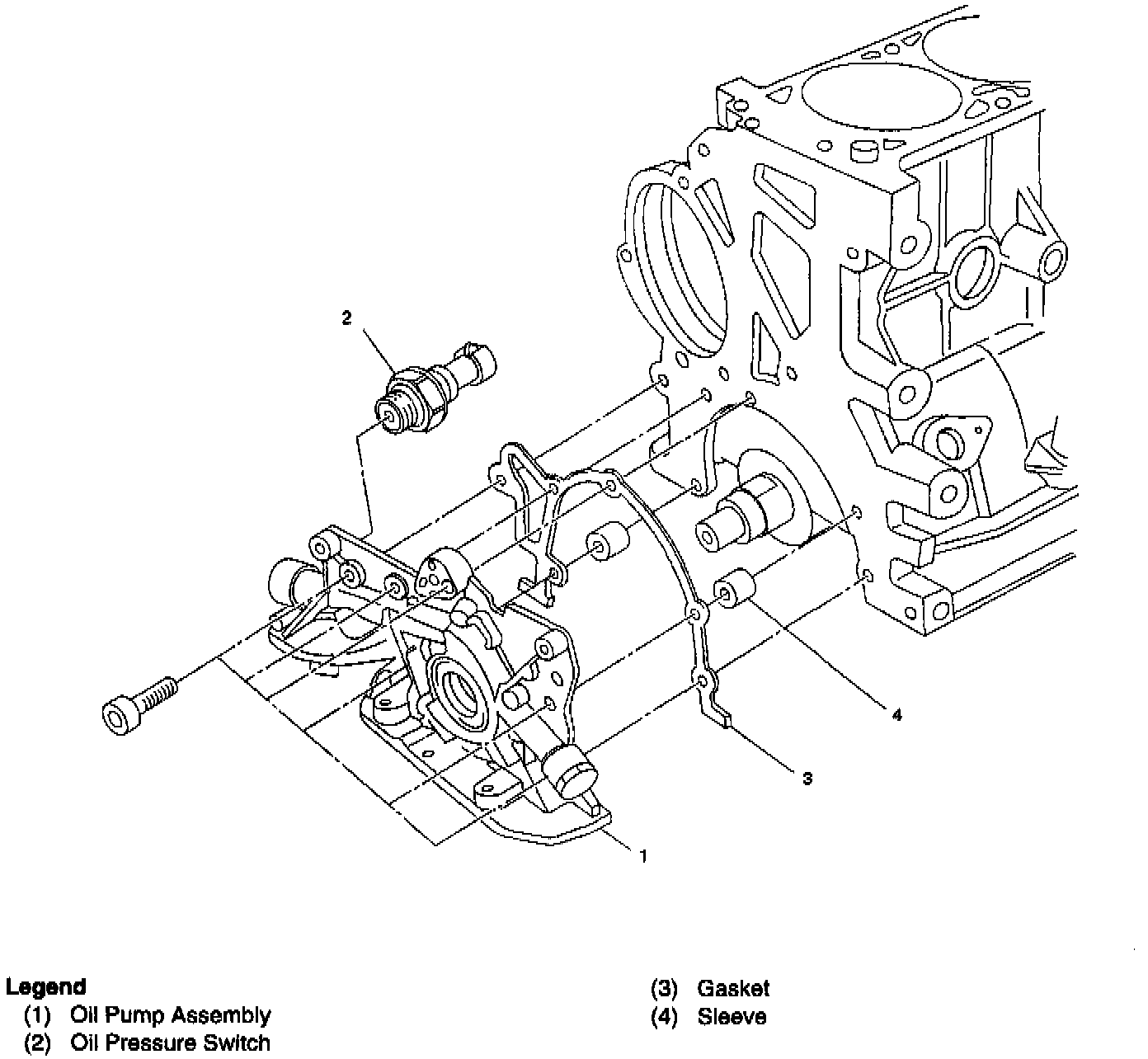 2

4

3

1

Legend
(1) Oil Pump Assembly
(2) Oil Pressure Switch

(3) Gasket
(4) Sleeve