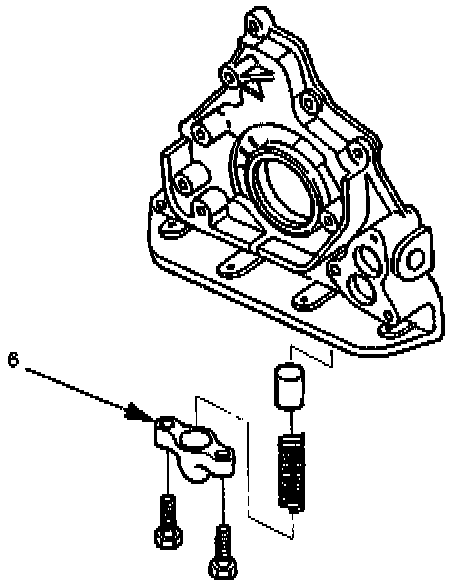 6