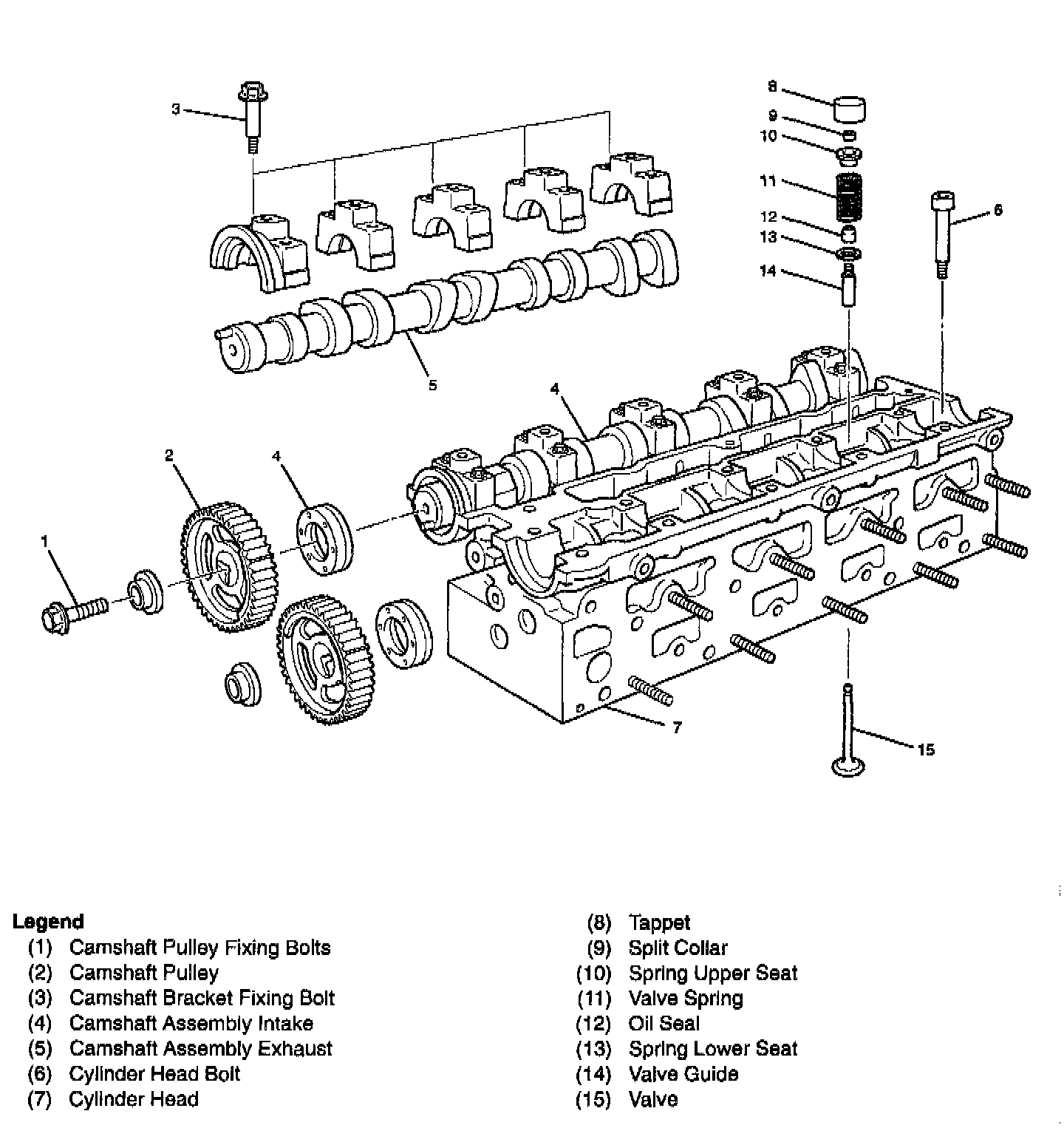 3
8
9
10
11
12
13
14
6
5
4
2
4
1
7
15

Legend
(1) Camshaft Pulley Fixing Bolts
(2) Camshaft Pulley
(3) Camshaft Bracket Fixing Bolt
(4) Camshaft Assembly Intake
(5) Camshaft Assembly Exhaust
(6) Cylinder Head Bolt
(7) Cylinder Head

(8) Tappet
(9) Split Collar
(10) Spring Upper Seat
(11) Valve Spring
(12) Oil Seal
(13) Spring Lower Seat
(14) Valve Guide
(15) Valve