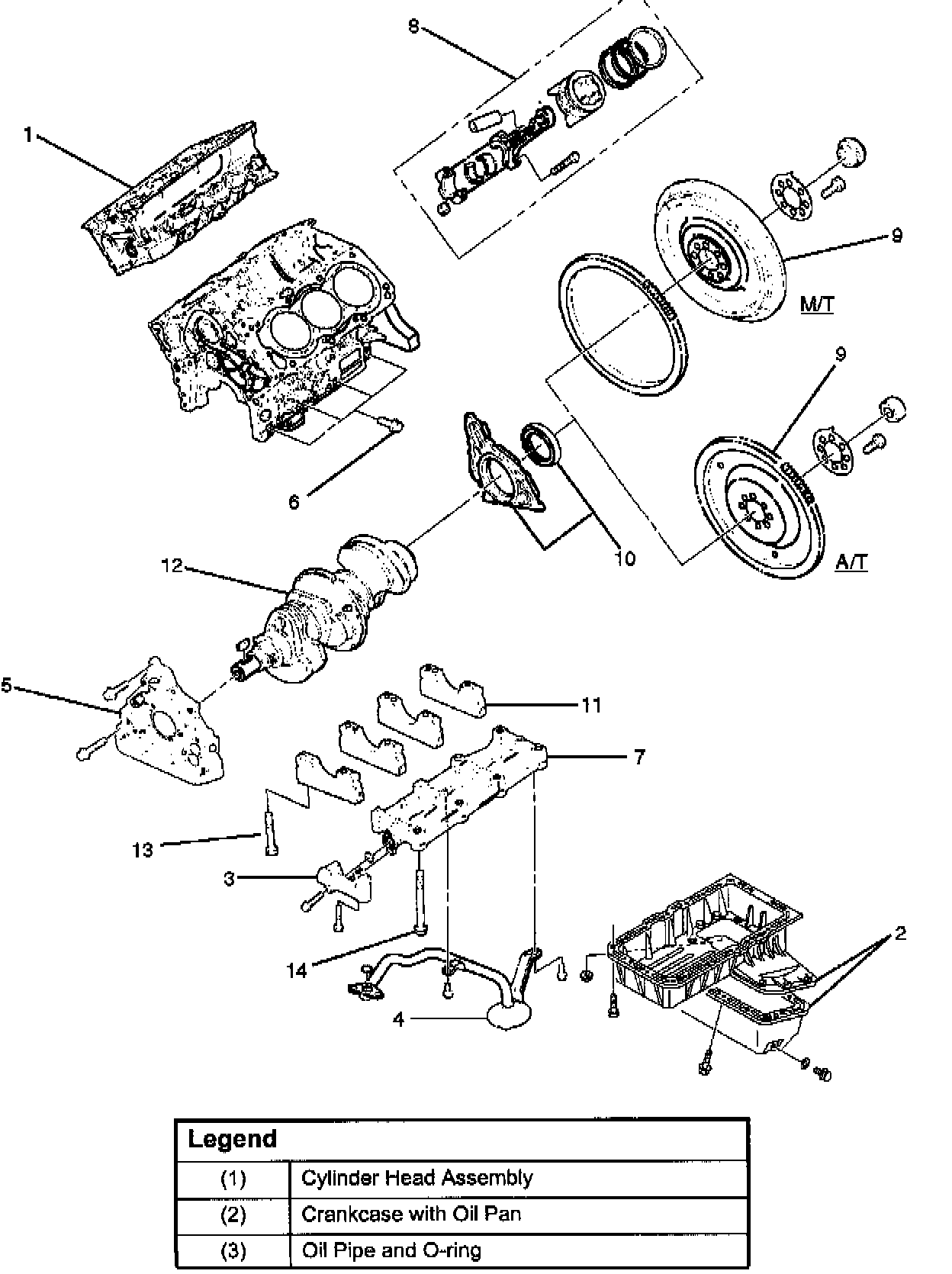 8

1

9

M/T

9

6

10

A/T

12

5

11

7

13

3

2

14

4

| Legend | |
|---|---|
| (1) | Cylinder Head Assembly |
| (2) | Crankcase with Oil Pan |
| (3) | Oil Pipe and O-ring |