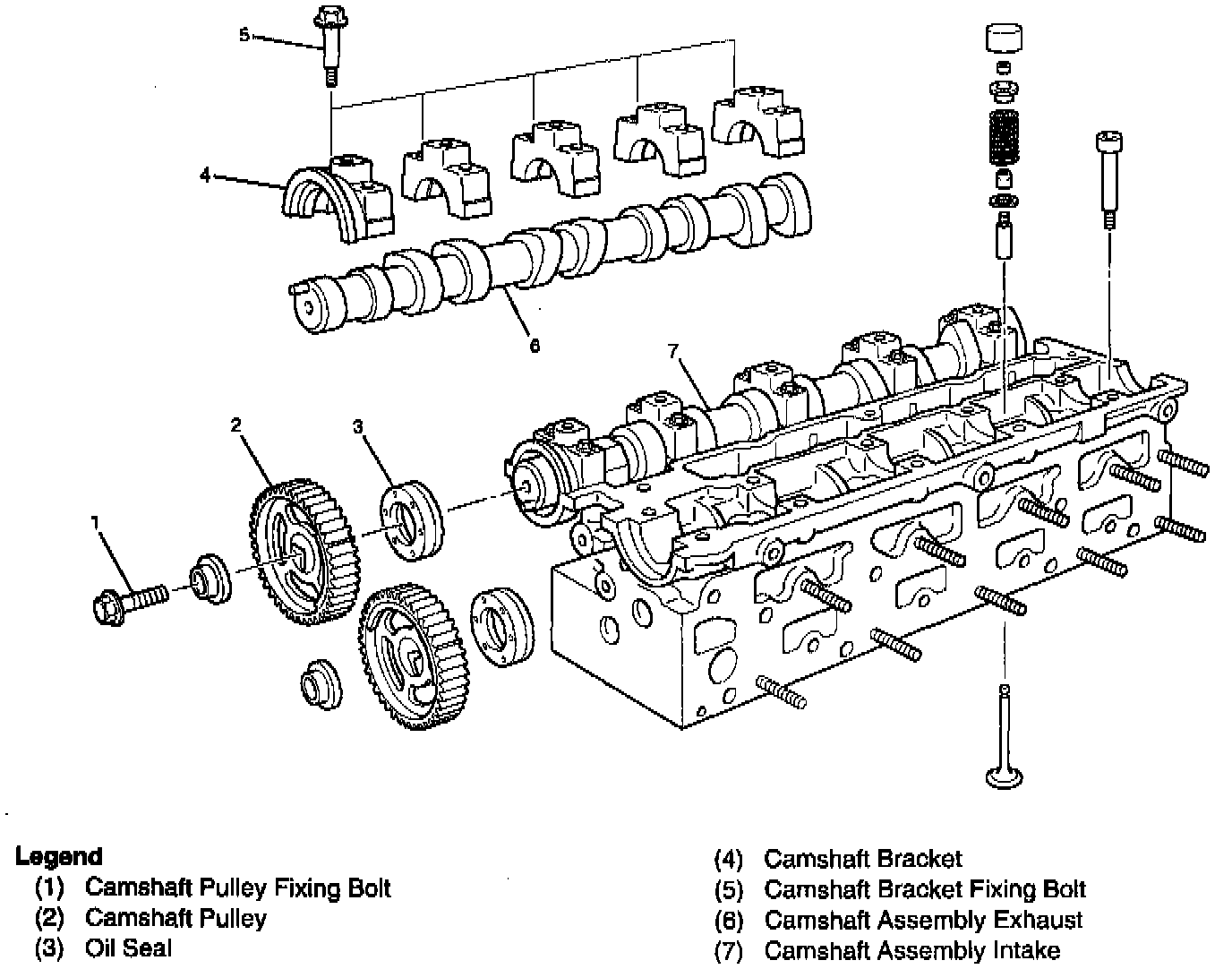 5

4

6

7

2

3

1

Legend
(1) Camshaft Pulley Fixing Bolt
(2) Camshaft Pulley
(3) Oil Seal

(4) Camshaft Bracket
(5) Camshaft Bracket Fixing Bolt
(6) Camshaft Assembly Exhaust
(7) Camshaft Assembly Intake