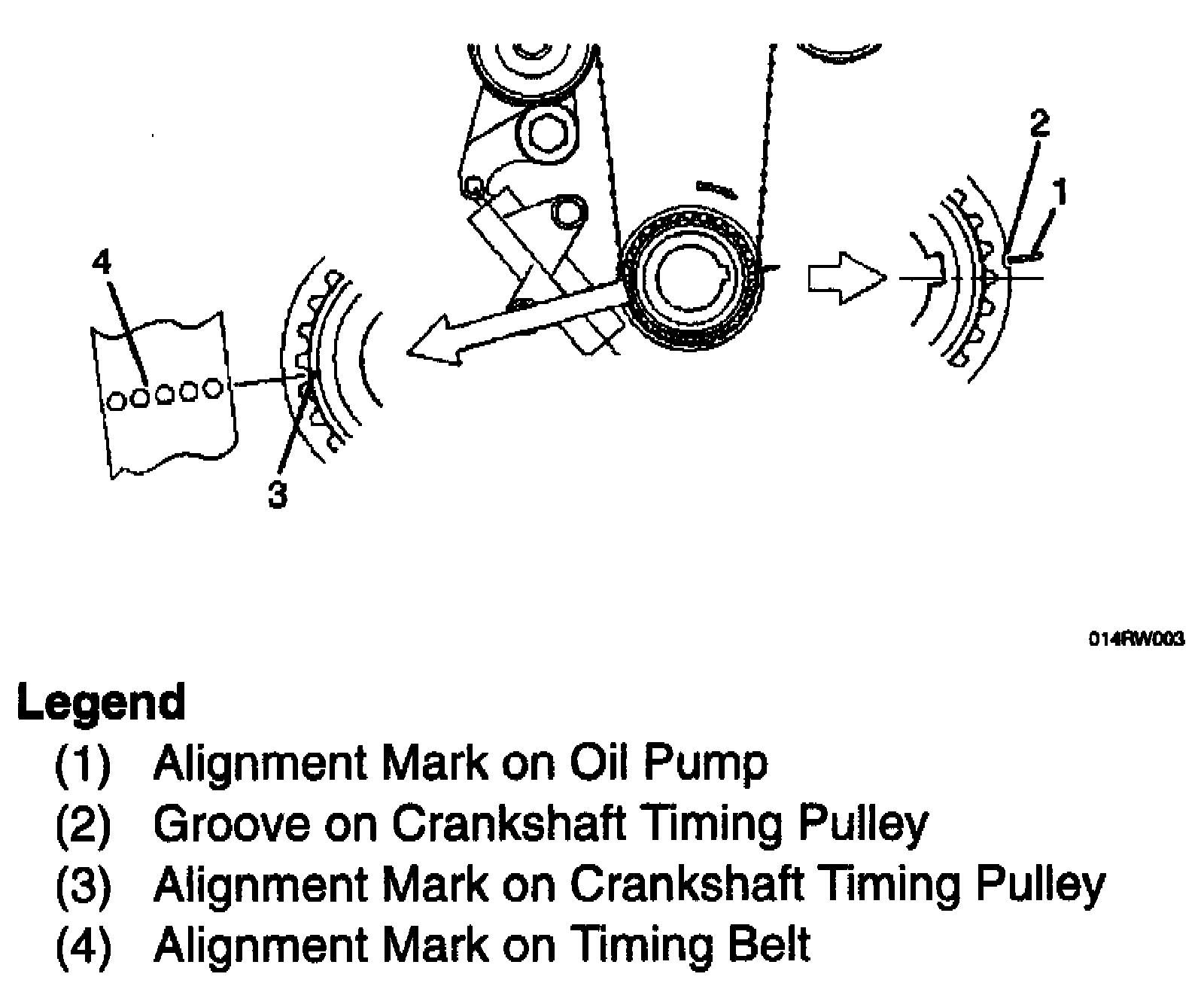 2
1
4
3

014RW003

Legend
(1) Alignment Mark on Oil Pump
(2) Groove on Crankshaft Timing Pulley
(3) Alignment Mark on Crankshaft Timing Pulley
(4) Alignment Mark on Timing Belt