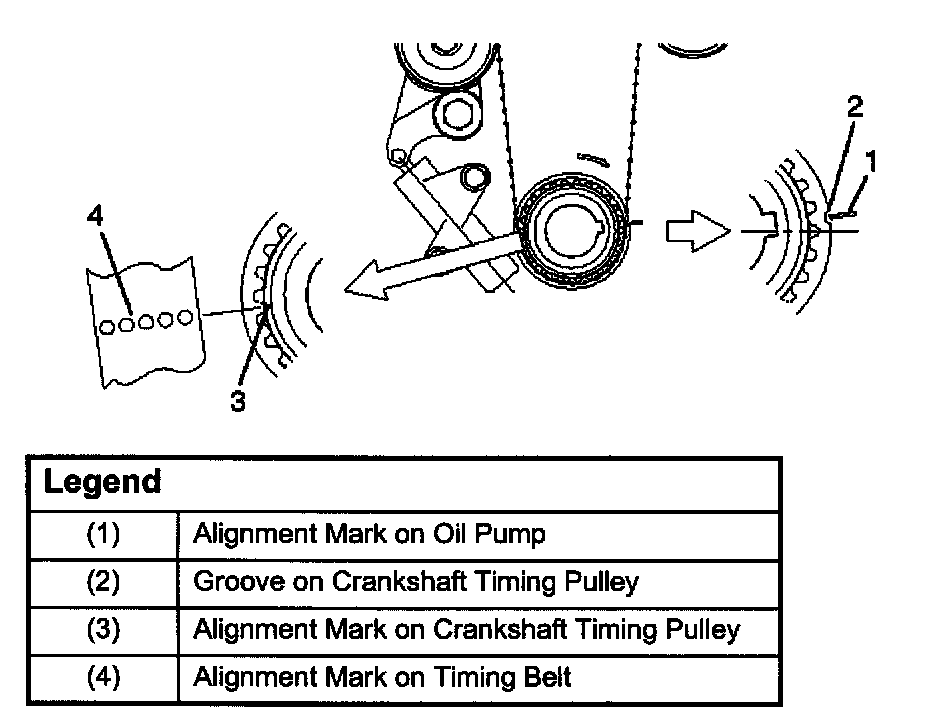 2
1
4
3

| Legend | |
|---|---|
| (1) | Alignment Mark on Oil Pump |
| (2) | Groove on Crankshaft Timing Pulley |
| (3) | Alignment Mark on Crankshaft Timing Pulley |
| (4) | Alignment Mark on Timing Belt |