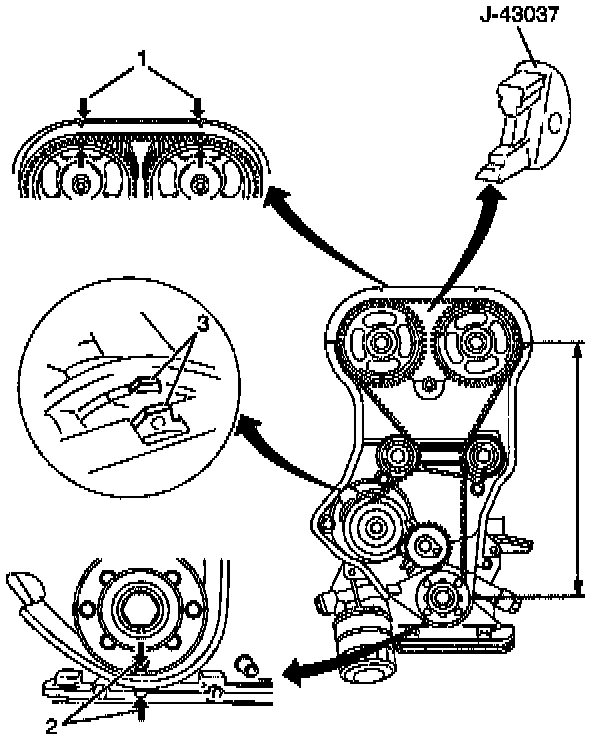 J-43037
1
3
2