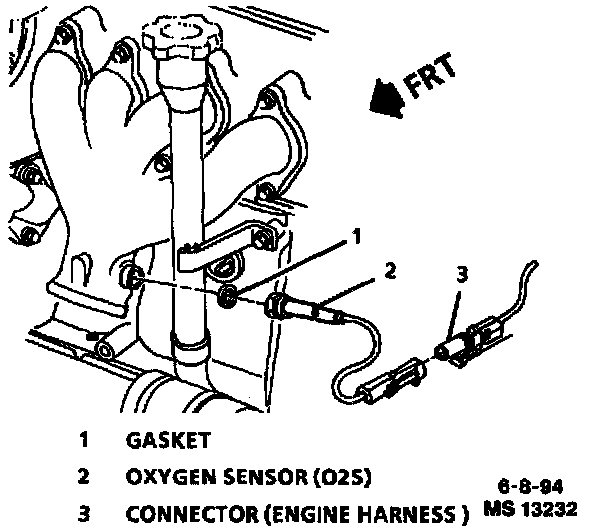 FRT

1

2

3

1 GASKET

2 OXYGEN SENSOR (O2S)

3 CONNECTOR (ENGINE HARNESS )

6-8-94
MS 13232