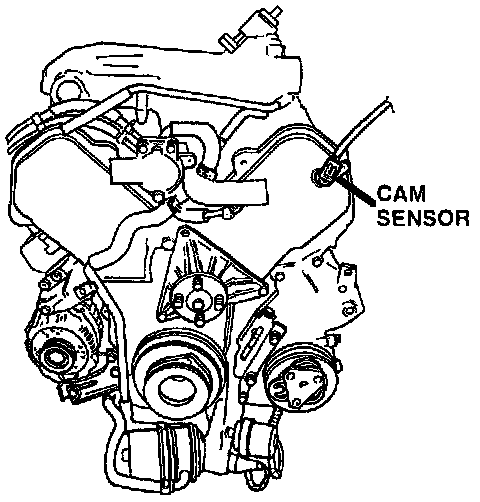 CAM
SENSOR