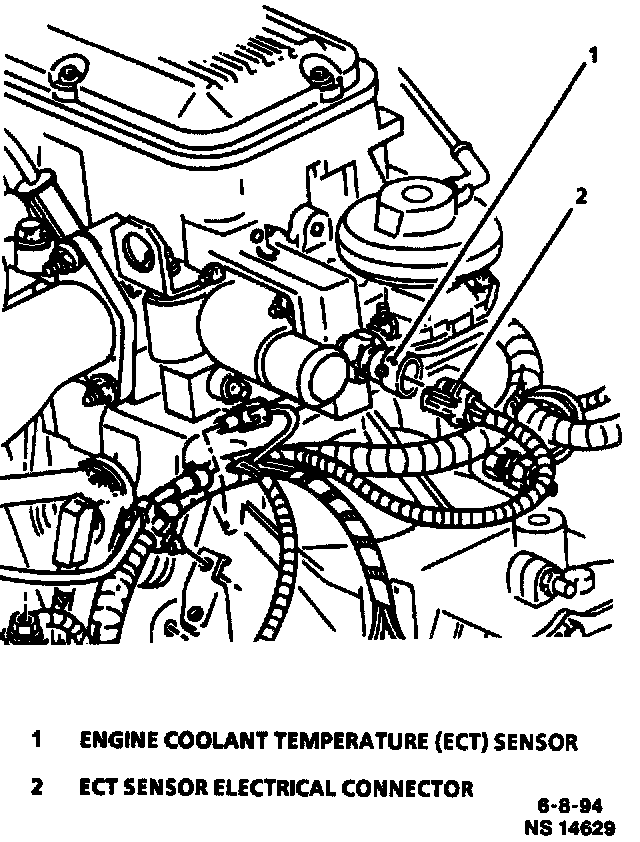 1

2

1 ENGINE COOLANT TEMPERATURE (ECT) SENSOR

2 ECT SENSOR ELECTRICAL CONNECTOR

6-8-94
NS 14629