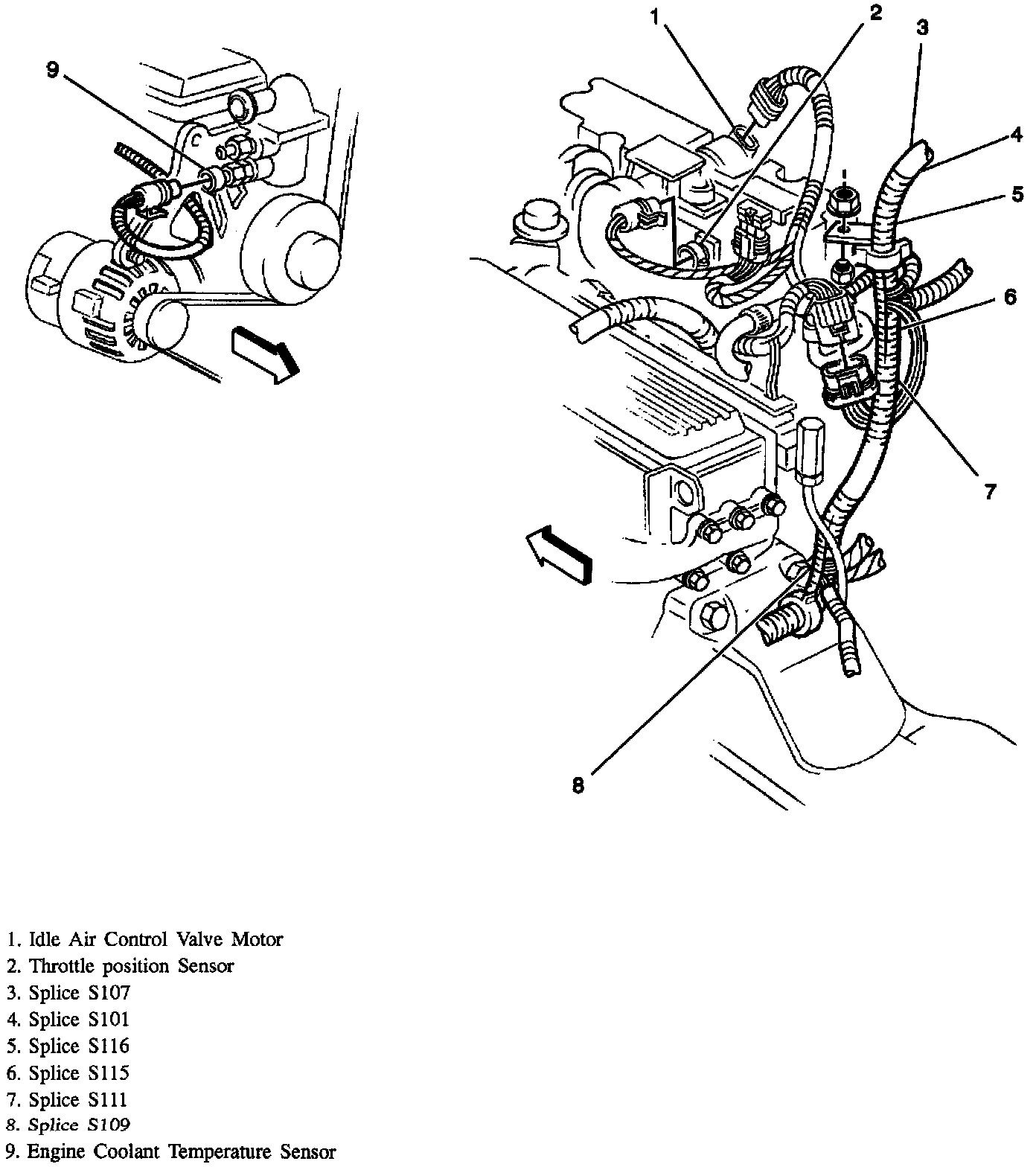 9

1

2

3

4

5

6

7

8

1. Idle Air Control Valve Motor
2. Throttle position Sensor
3. Splice S107
4. Splice S101
5. Splice S116
6. Splice S115
7. Splice S111
8. Splice S109
9. Engine Coolant Temperature Sensor