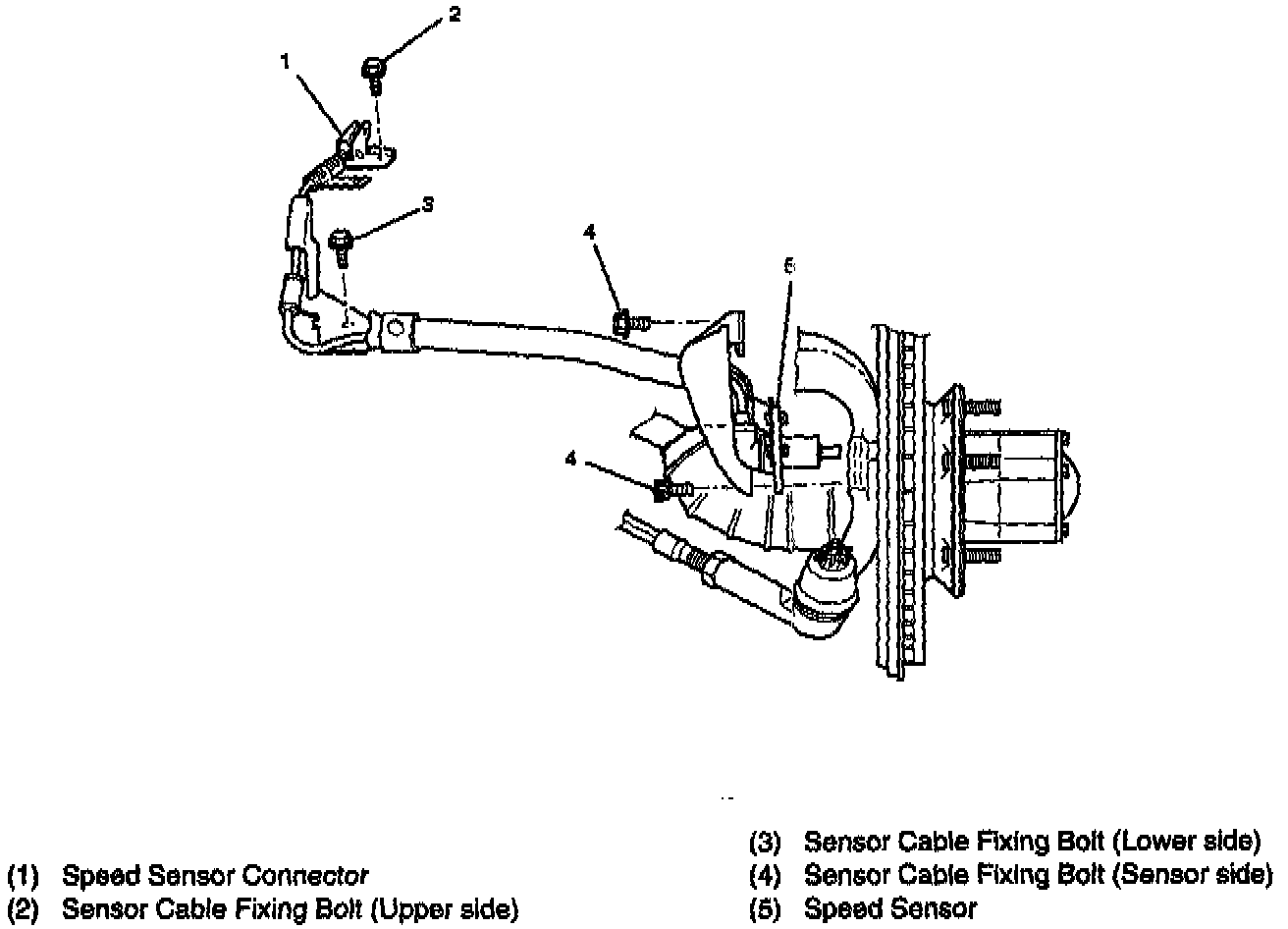 2
1
3
4
5
4

(1) Speed Sensor Connector
(2) Sensor Cable Fixing Bolt (Upper side)

(3) Sensor Cable Fixing Bolt (Lower side)
(4) Sensor Cable Fixing Bolt (Sensor side)
(5) Speed Sensor