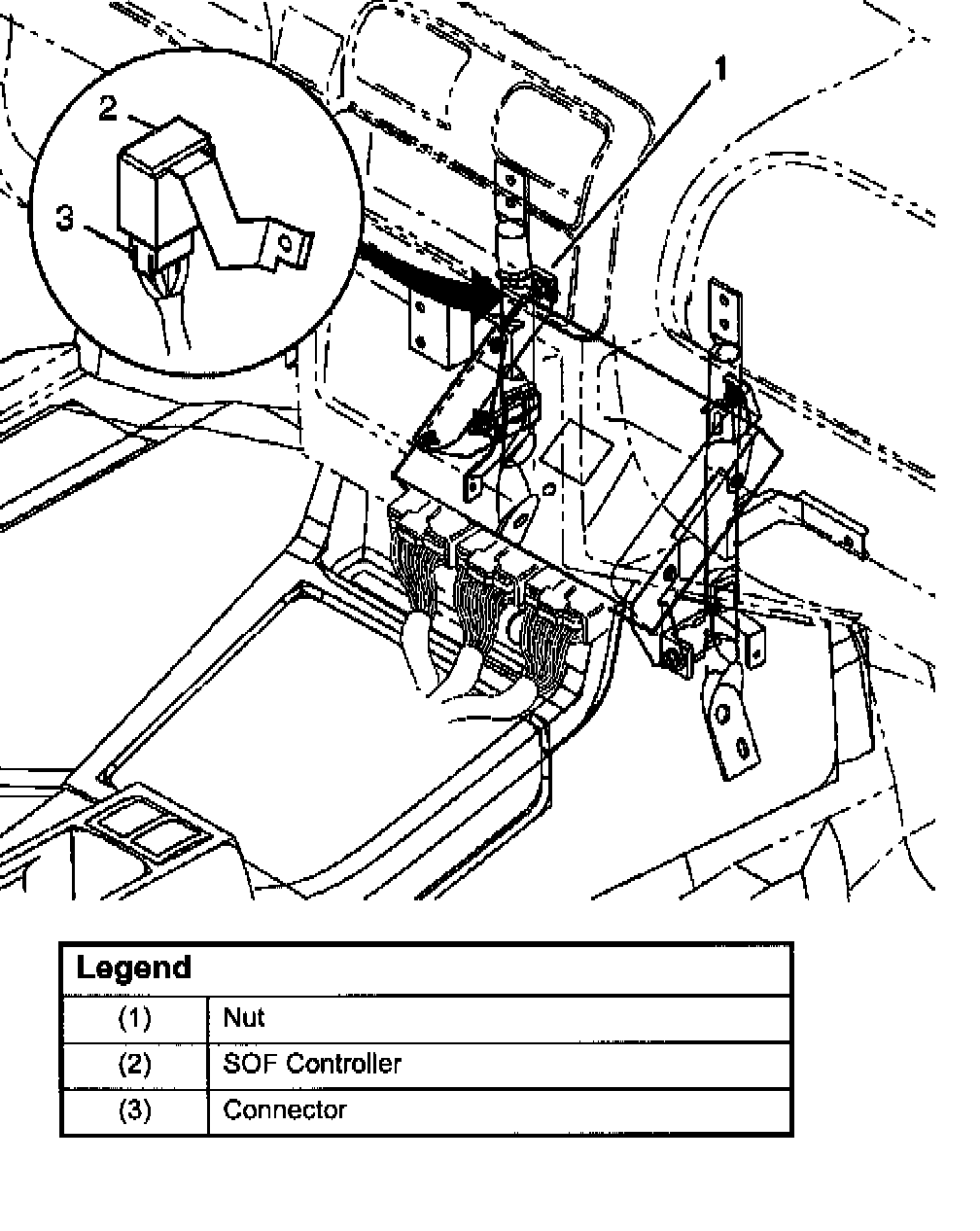 2

3

1

| Legend | |
|---|---|
| (1) | Nut |
| (2) | SOF Controller |
| (3) | Connector |