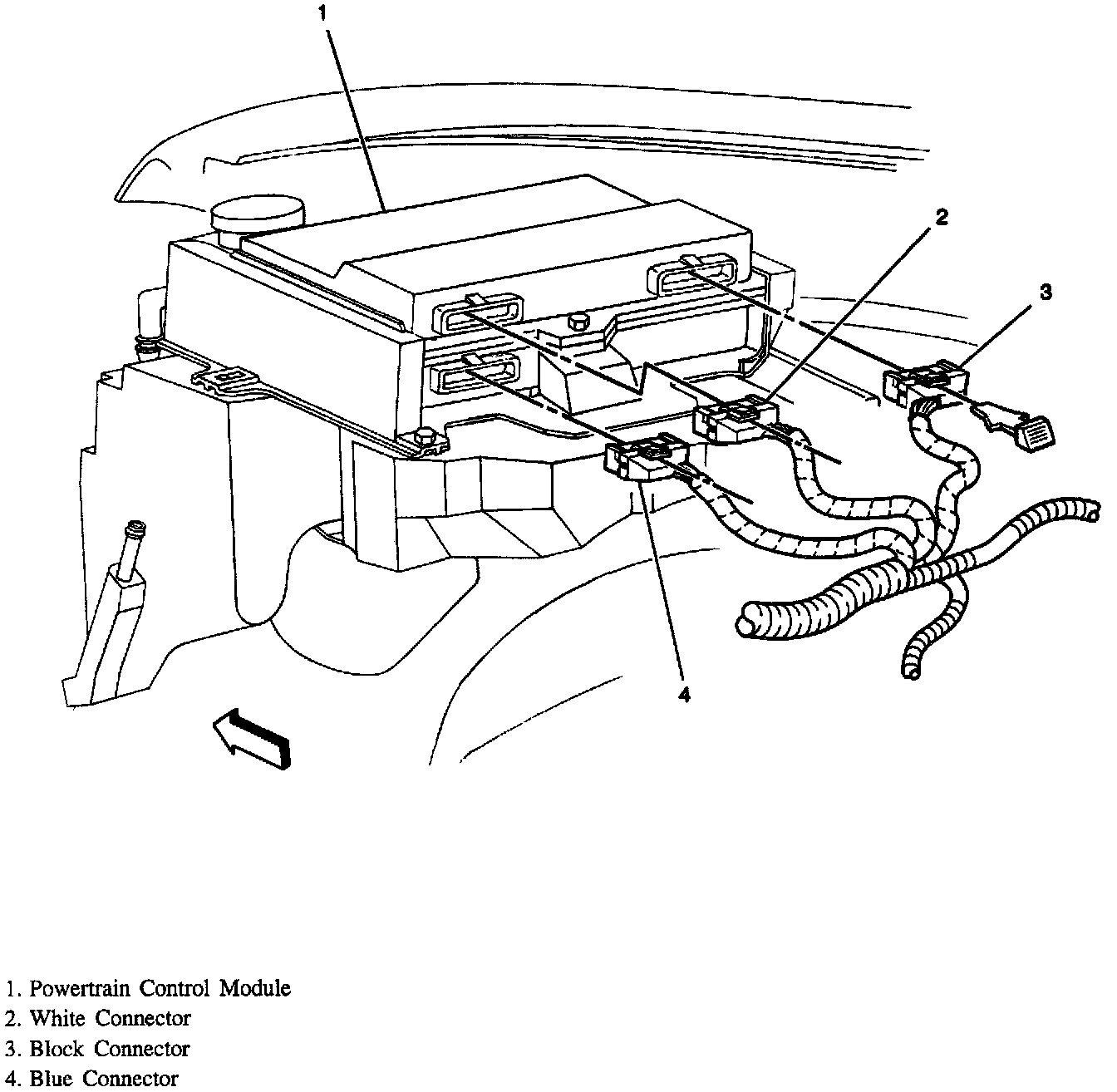 1
2
3
4

1. Powertrain Control Module
2. White Connector
3. Block Connector
4. Blue Connector