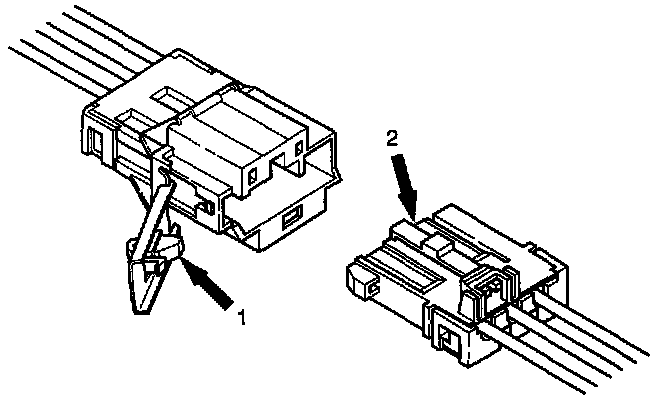 2
1