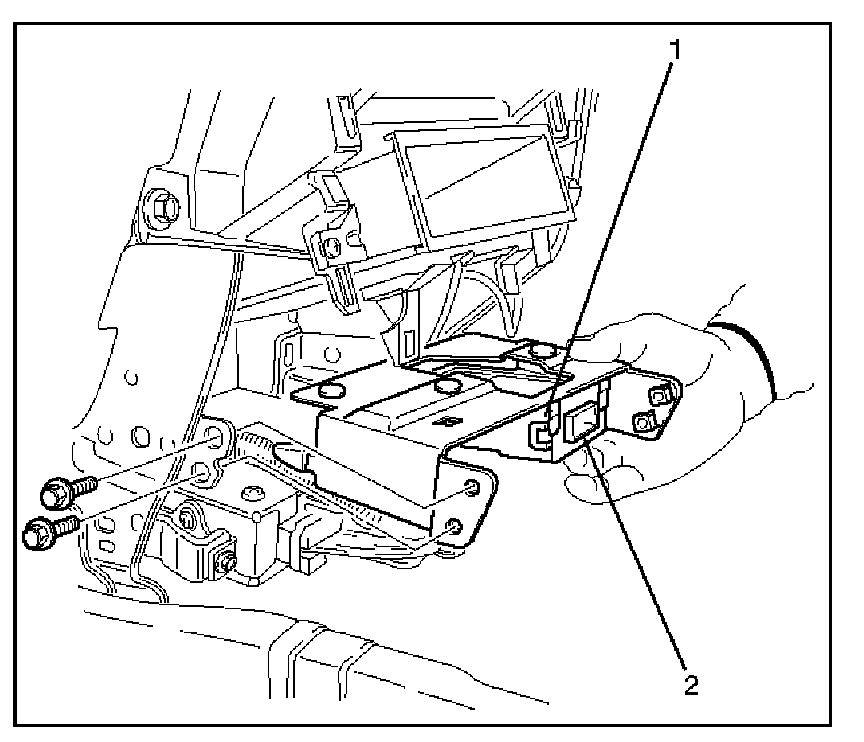 1

2