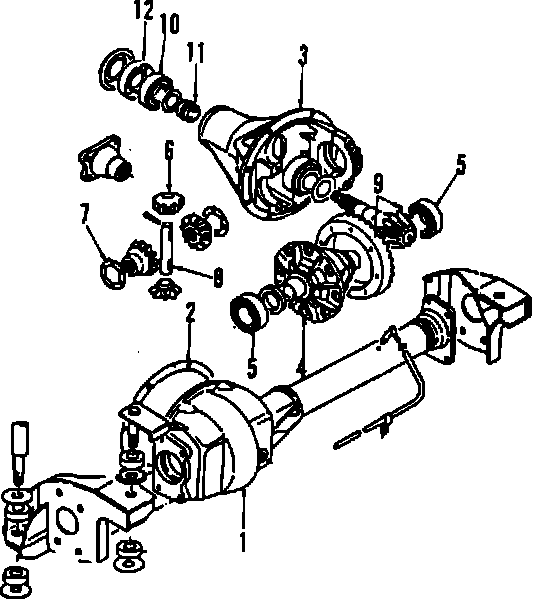 12
10
11
3
6
5
9
7
8
2
5
4
1