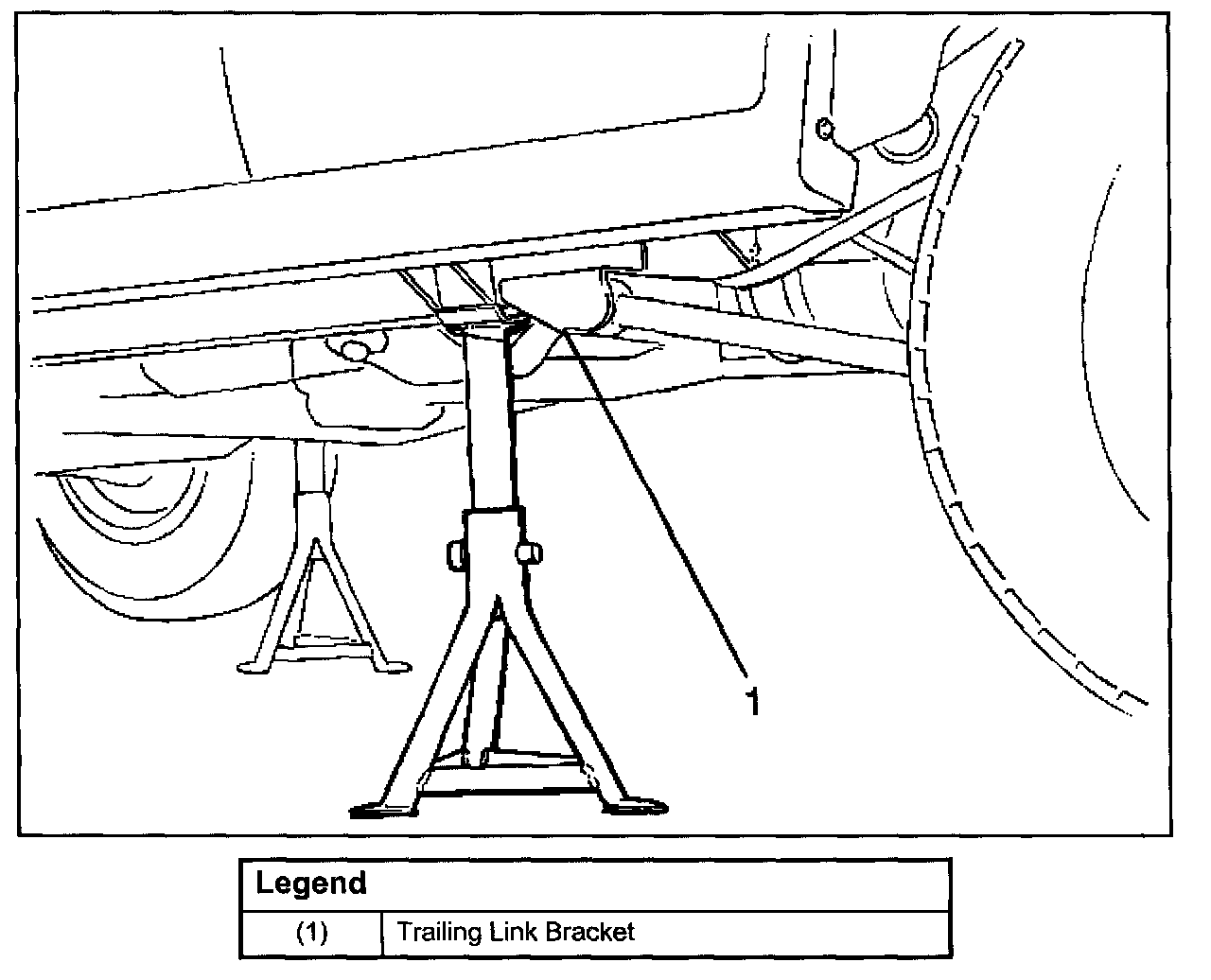 1

| Legend | |
|---|---|
| (1) | Trailing Link Bracket |