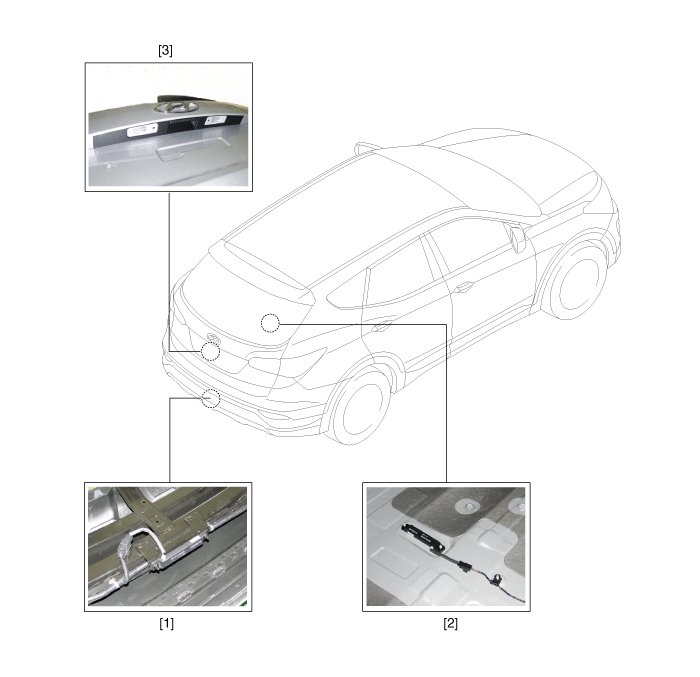 [3]

[1]

[2]