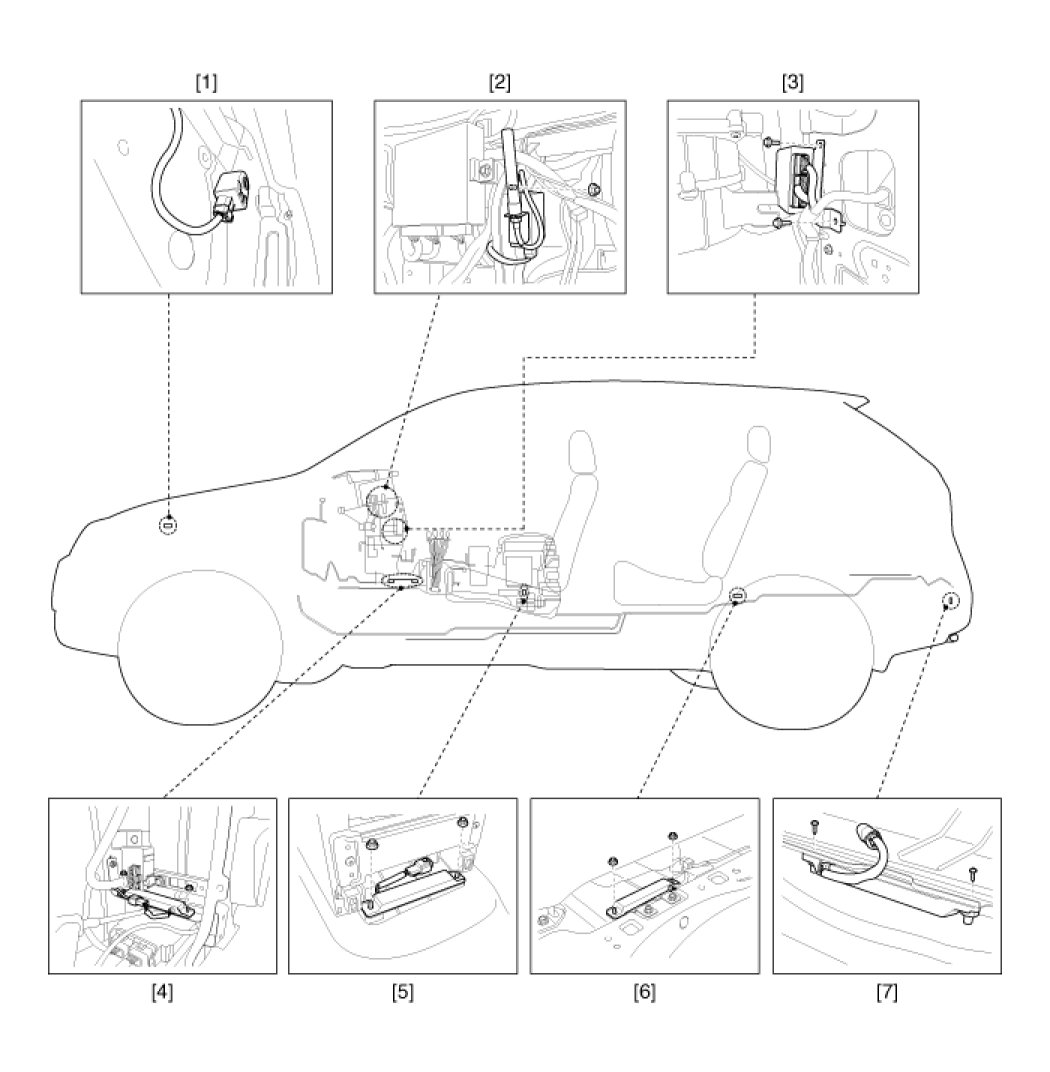 [1]

[2]

[3]

[4]

[5]

[6]

[7]