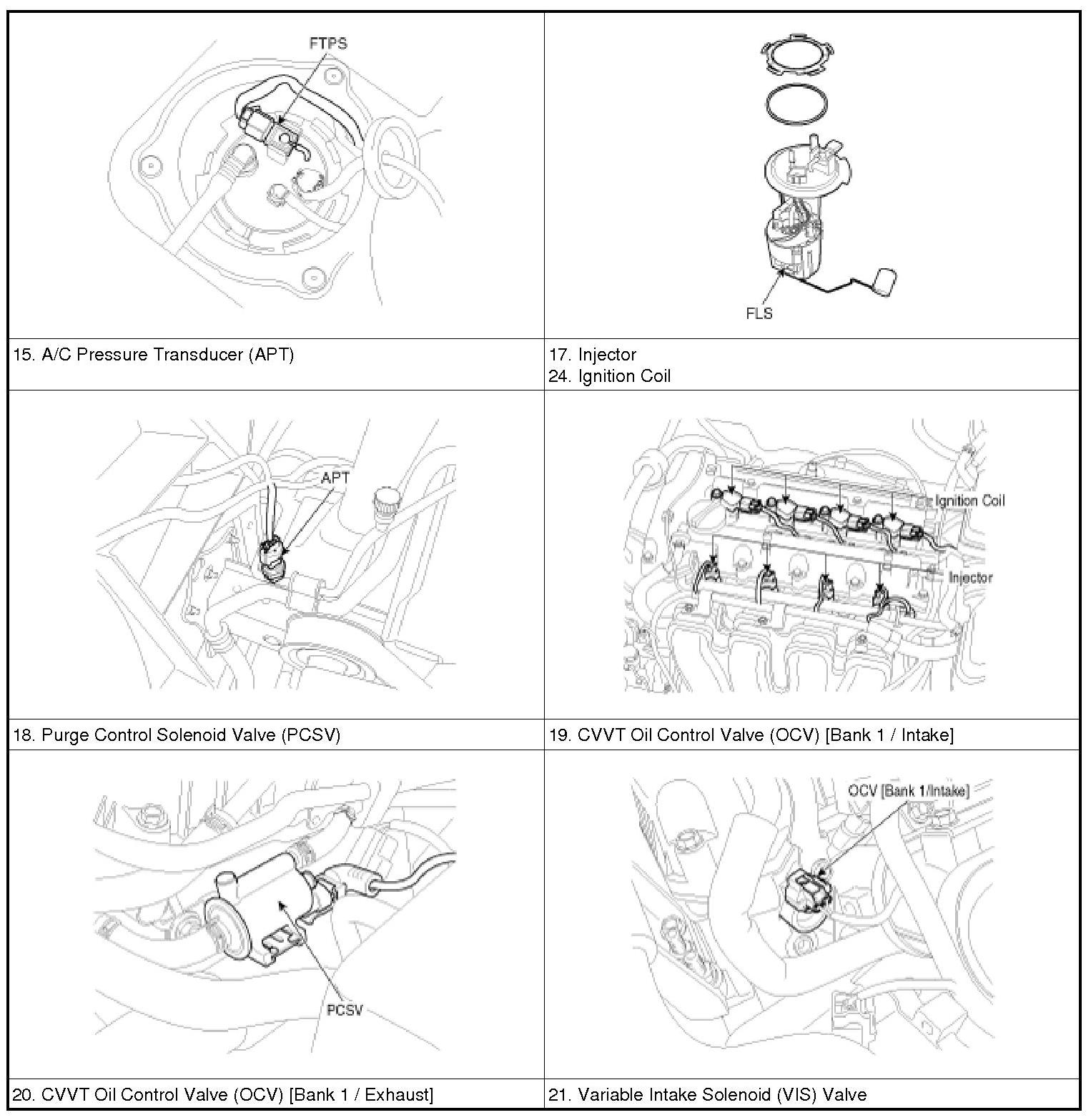 | FTPS | FLS |
|---|---|
| 15. A/C Pressure Transducer (APT) | 17. Injector 24. Ignition Coil |
| APT | Ignition Coil Injector |
| 18. Purge Control Solenoid Valve (PCSV) | 19. CVVT Oil Control Valve (OCV) [Bank 1 / Intake] |
| PCSV | OCV [Bank 1/Intake] |
| 20. CVVT Oil Control Valve (OCV) [Bank 1 / Exhaust] | 21. Variable Intake Solenoid (VIS) Valve |