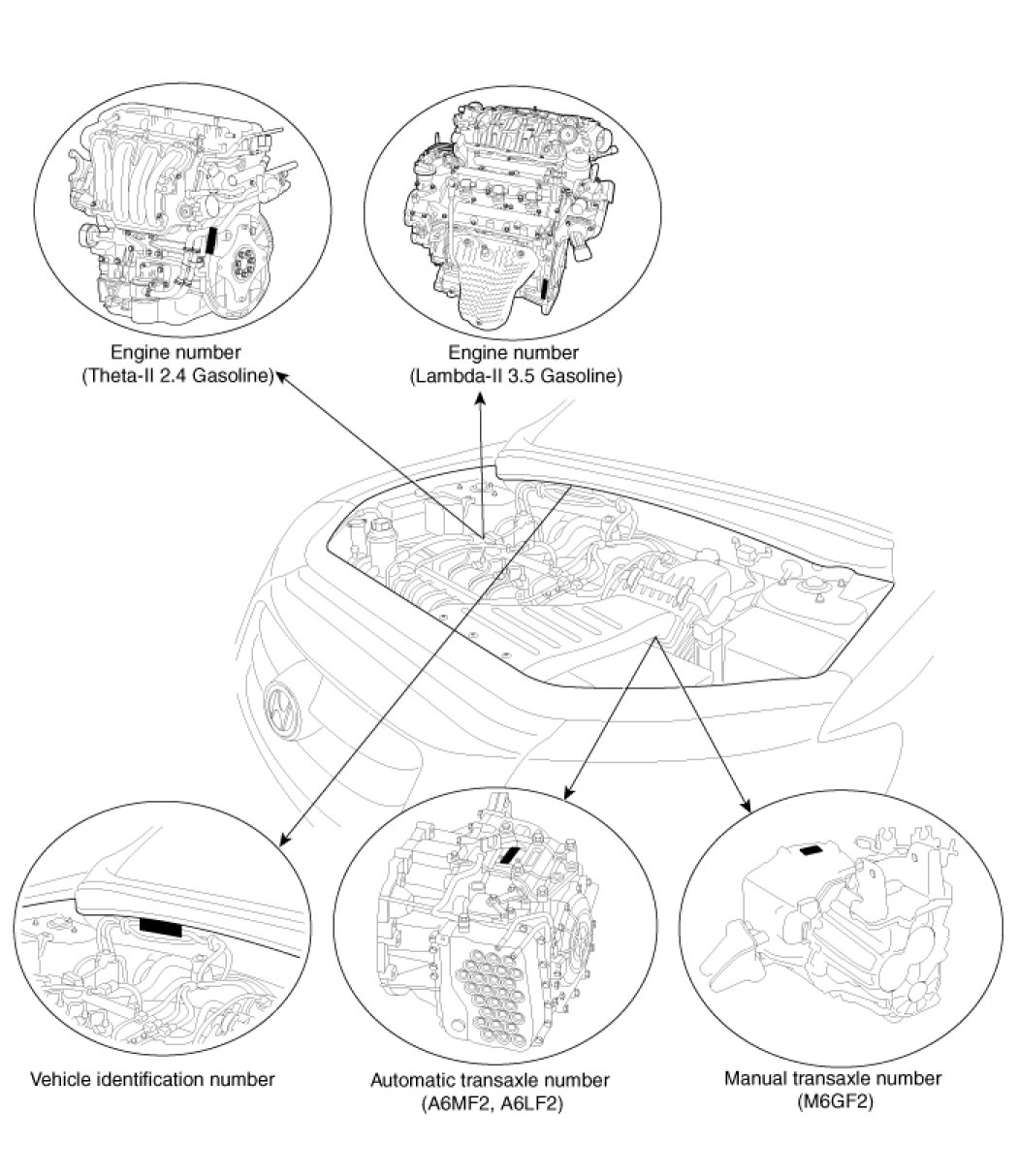 Engine number
(Theta-II 2.4 Gasoline)

Engine number
(Lambda-II 3.5 Gasoline)

Vehicle identification number

Automatic transaxle number
(A6MF2, A6LF2)

Manual transaxle number
(M6GF2)