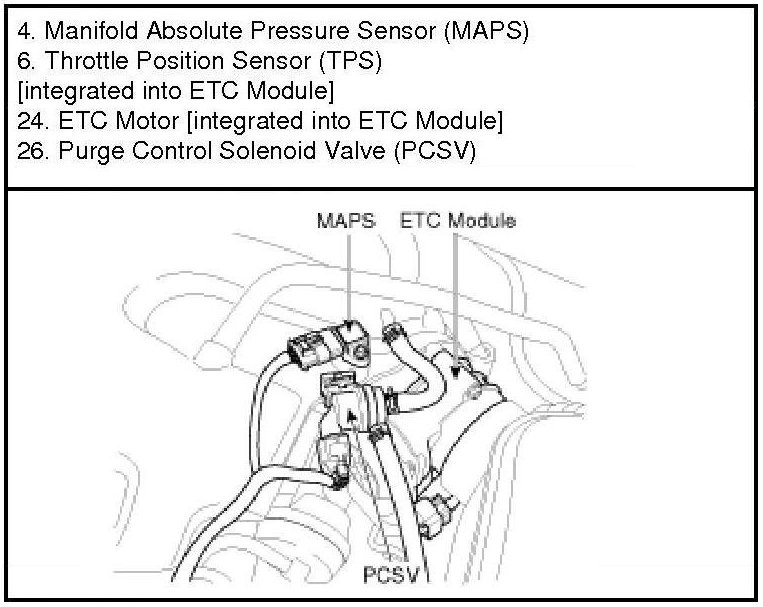 4. Manifold Absolute Pressure Sensor (MAPS)
6. Throttle Position Sensor (TPS)
[integrated into ETC Module]
24. ETC Motor [integrated into ETC Module]
26. Purge Control Solenoid Valve (PCSV)

MAPS
ETC Module
PCSV