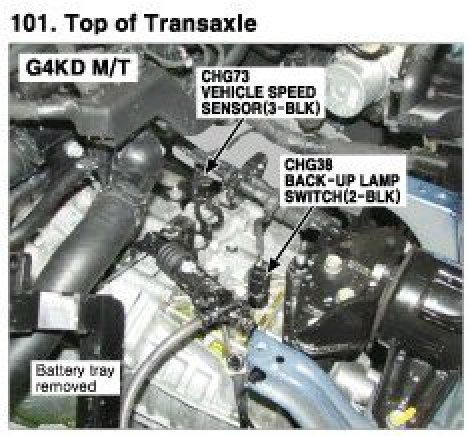 101. Top of Transaxle

G4KD M/T

CHG73
VEHICLE SPEED
SENSOR(3-BLK)

CHG38
BACK-UP LAMP
SWITCH(2-BLK)

Battery tray
removed