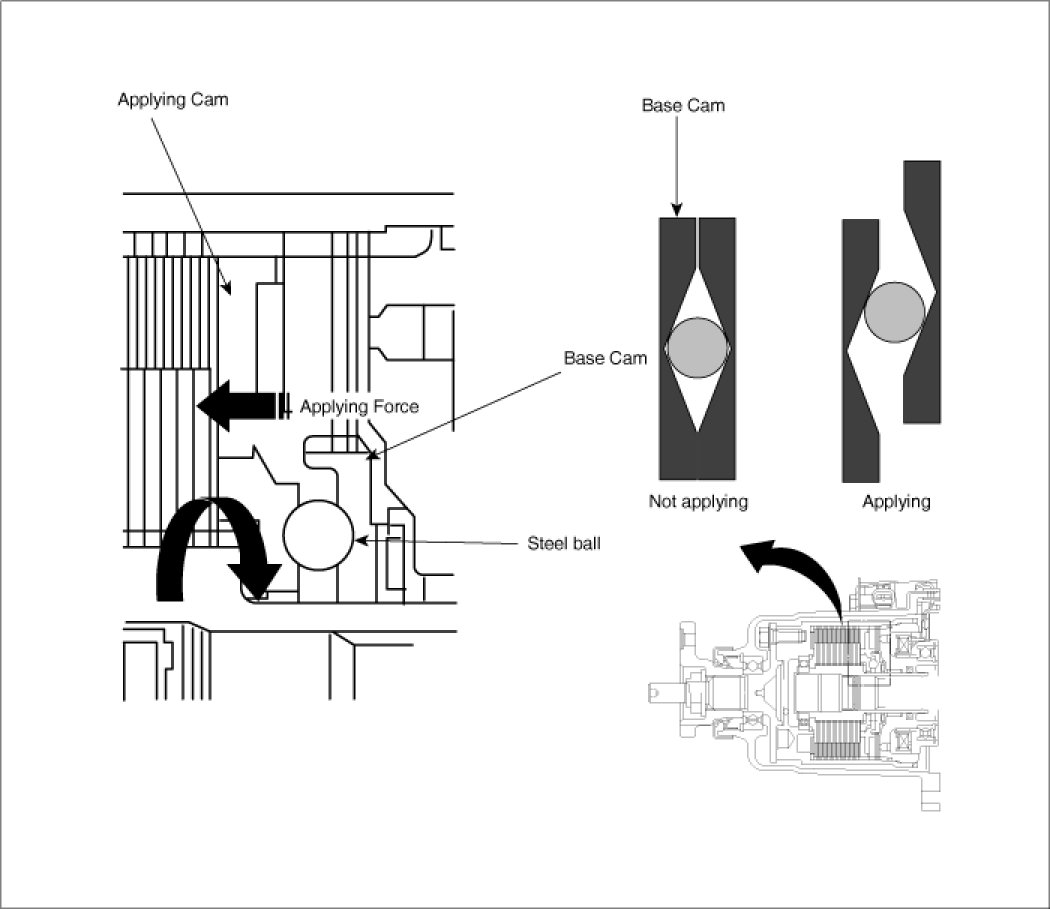 Applying Cam

Base Cam

Base Cam

Applying Force

Steel ball

Not applying

Applying