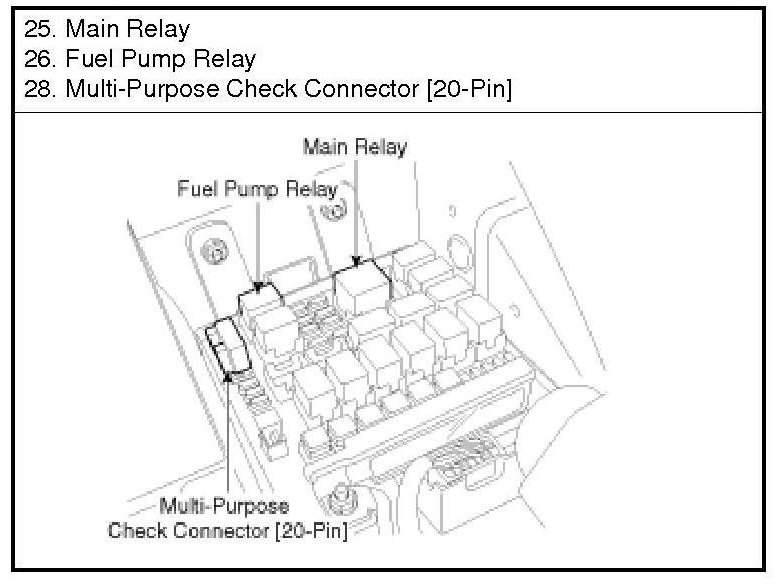 25. Main Relay
26. Fuel Pump Relay
28. Multi-Purpose Check Connector [20-Pin]

Main Relay

Fuel Pump Relay

Multi-Purpose Check Connector [20-Pin]