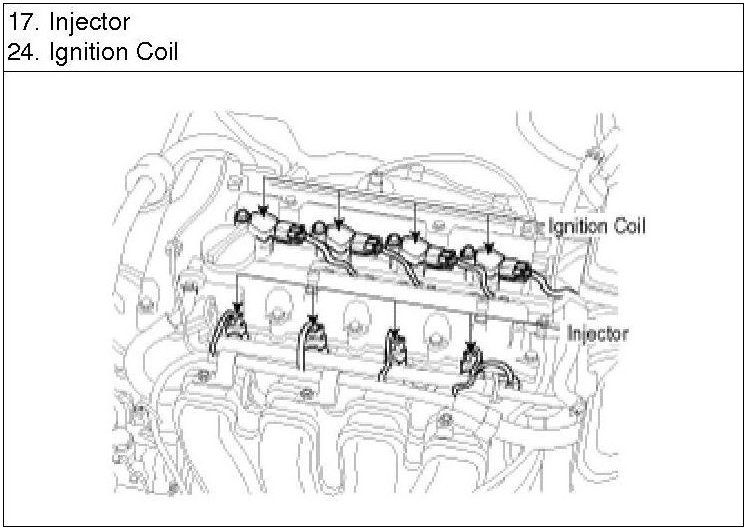 17. Injector
24. Ignition Coil

Ignition Coil

Injector