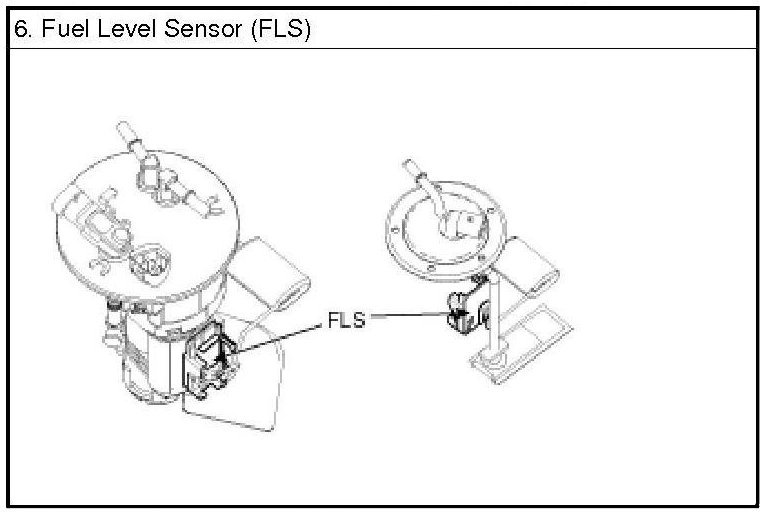 6. Fuel Level Sensor (FLS)

FLS