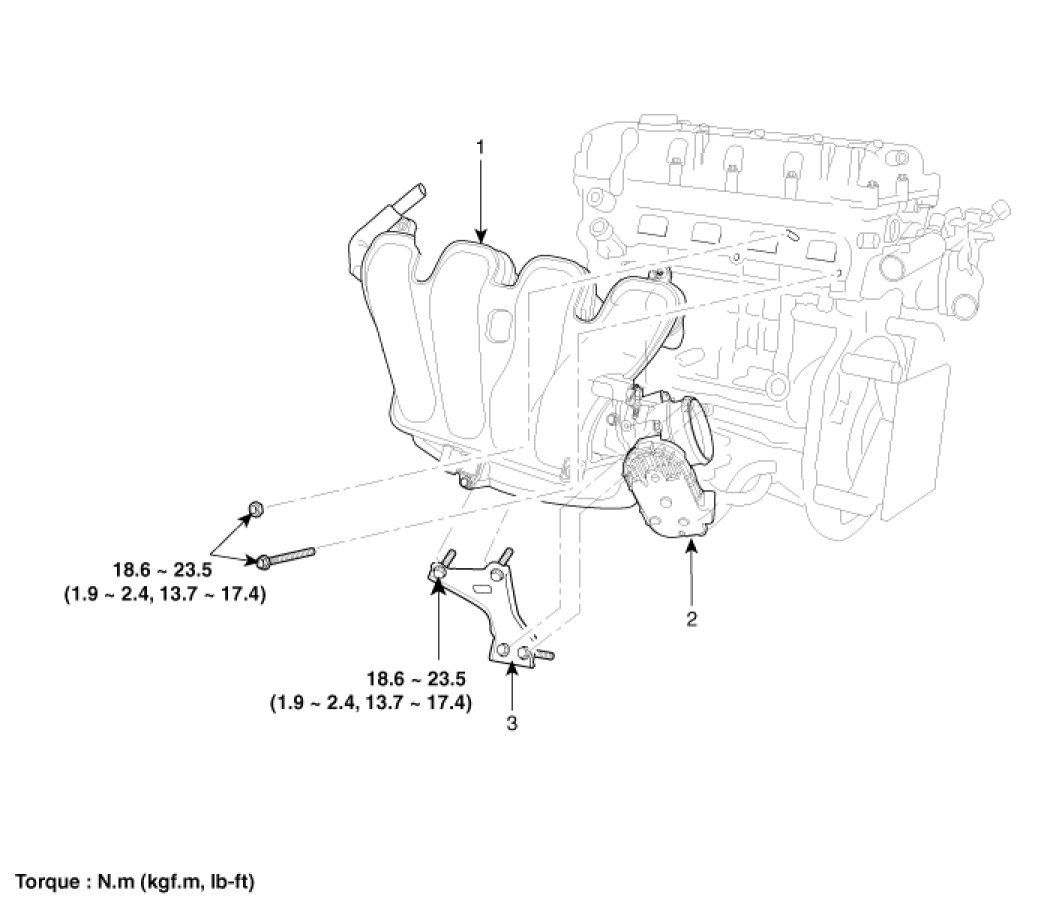 1

18.6 ~ 23.5
(1.9 ~ 2.4, 13.7 ~ 17.4)

2

18.6 ~ 23.5
(1.9 ~ 2.4, 13.7 ~ 17.4)

3

Torque : N.m (kgf.m, lb-ft)