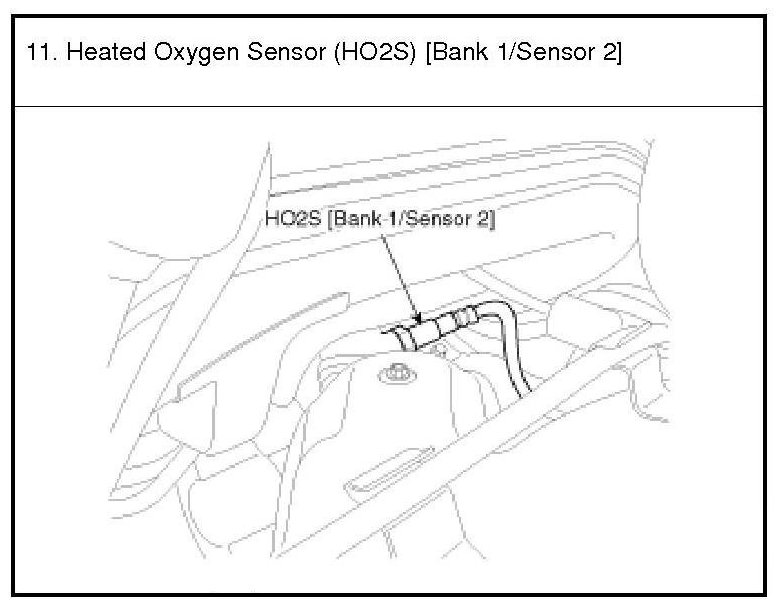 11. Heated Oxygen Sensor (HO2S) [Bank 1/Sensor 2]

HO2S [Bank 1/Sensor 2]