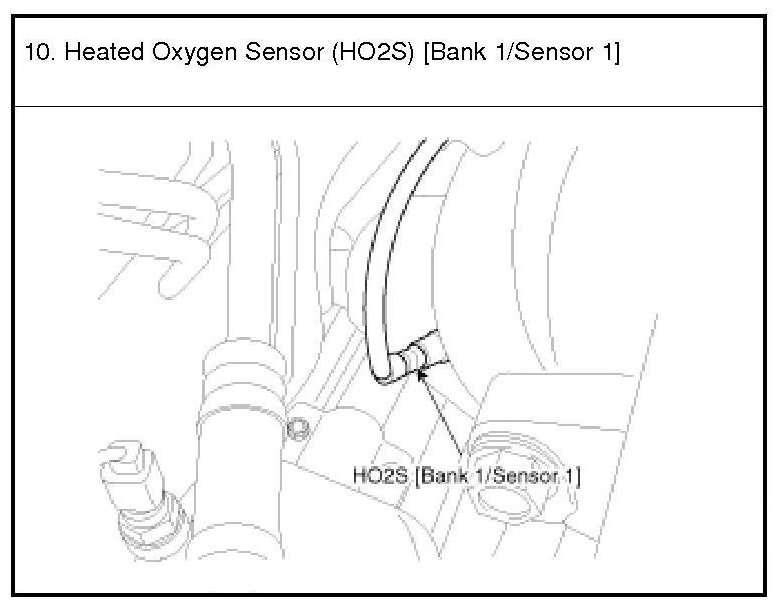 10. Heated Oxygen Sensor (HO2S) [Bank 1/Sensor 1]

HO2S [Bank 1/Sensor 1]