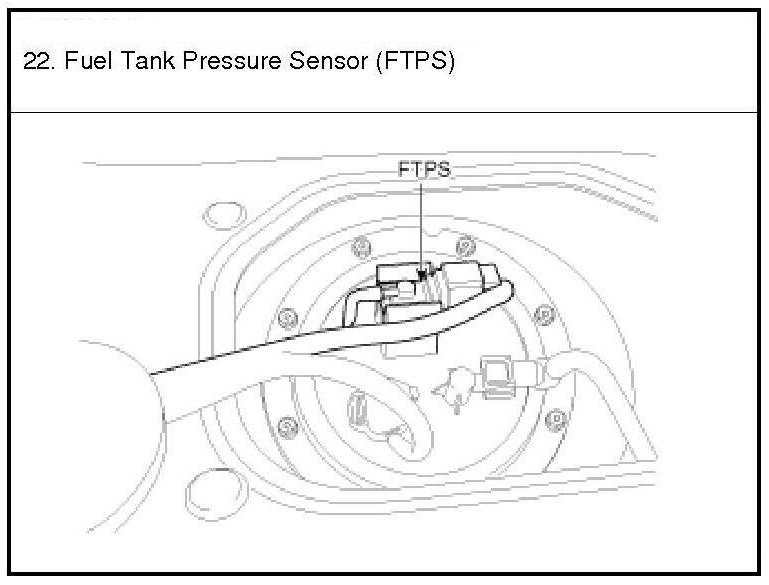 22. Fuel Tank Pressure Sensor (FTPS)

FTPS